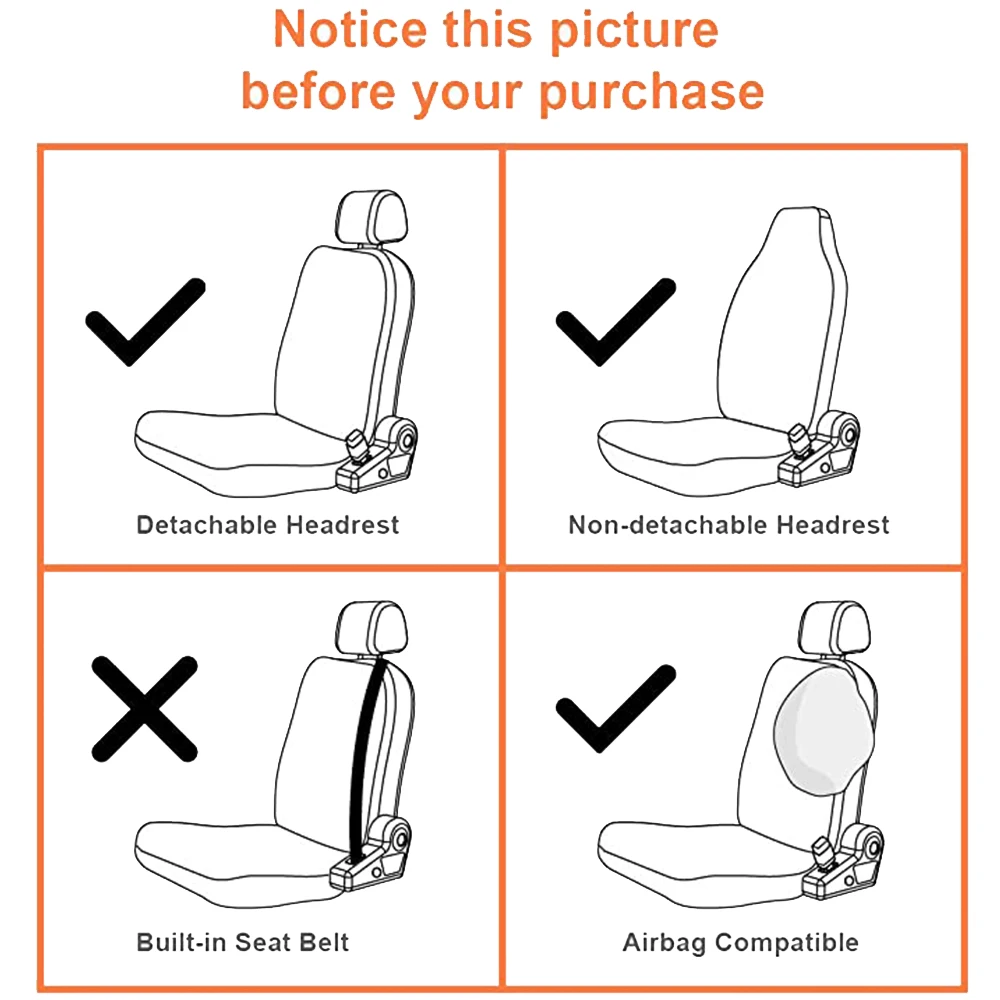 Notice this picture before your purchase

Detachable Headrest

Non-detachable Headrest

Built-in Seat Belt

Airbag Compatible