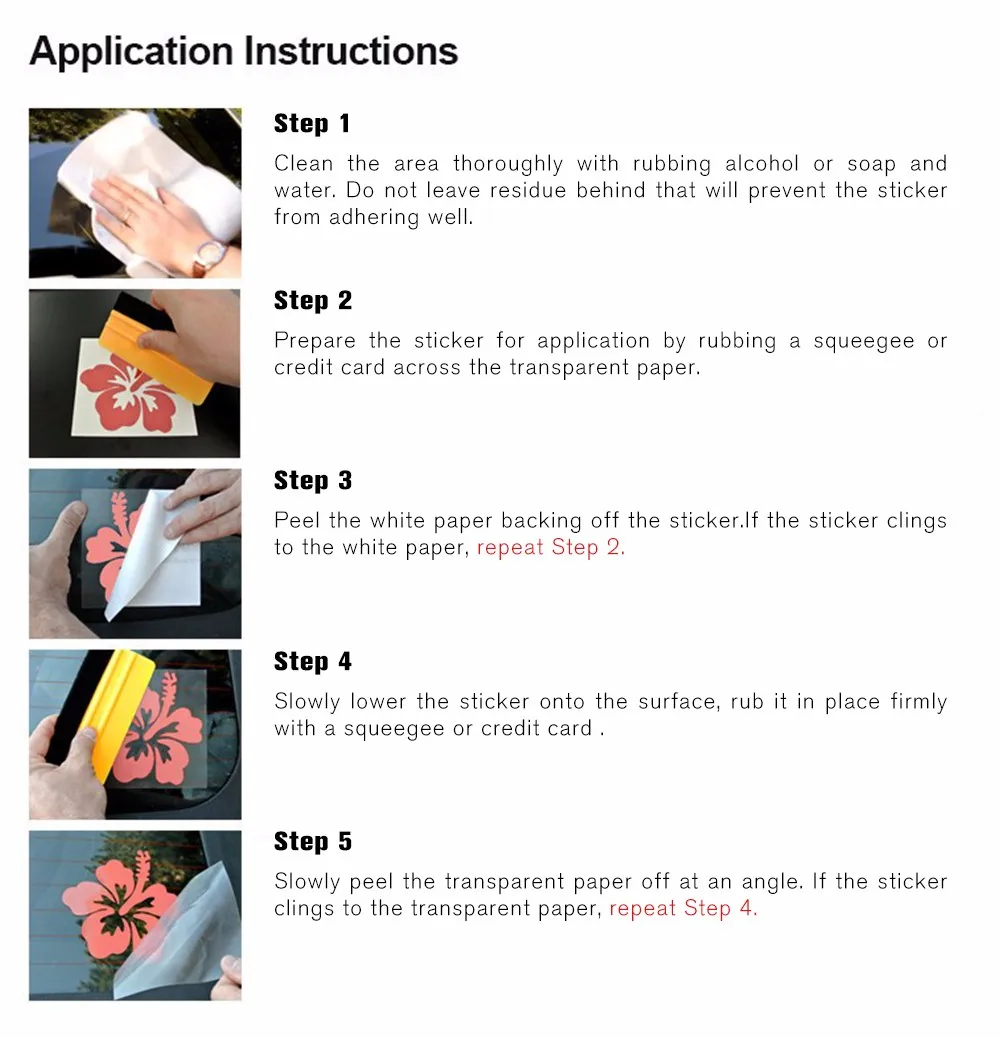 Application Instructions

Step 1

Clean the area thoroughly with rubbing alcohol or soap and water. Do not leave residue behind that will prevent the sticker from adhering well.

Step 2

Prepare the sticker for application by rubbing a squeegee or credit card across the transparent paper.

Step 3

Peel the white paper backing off the sticker.If the sticker clings to the white paper, repeat Step 2.

Step 4

Slowly lower the sticker onto the surface, rub it in place firmly with a squeegee or credit card .

Step 5

Slowly peel the transparent paper off at an angle. If the sticker clings to the transparent paper, repeat Step 4.