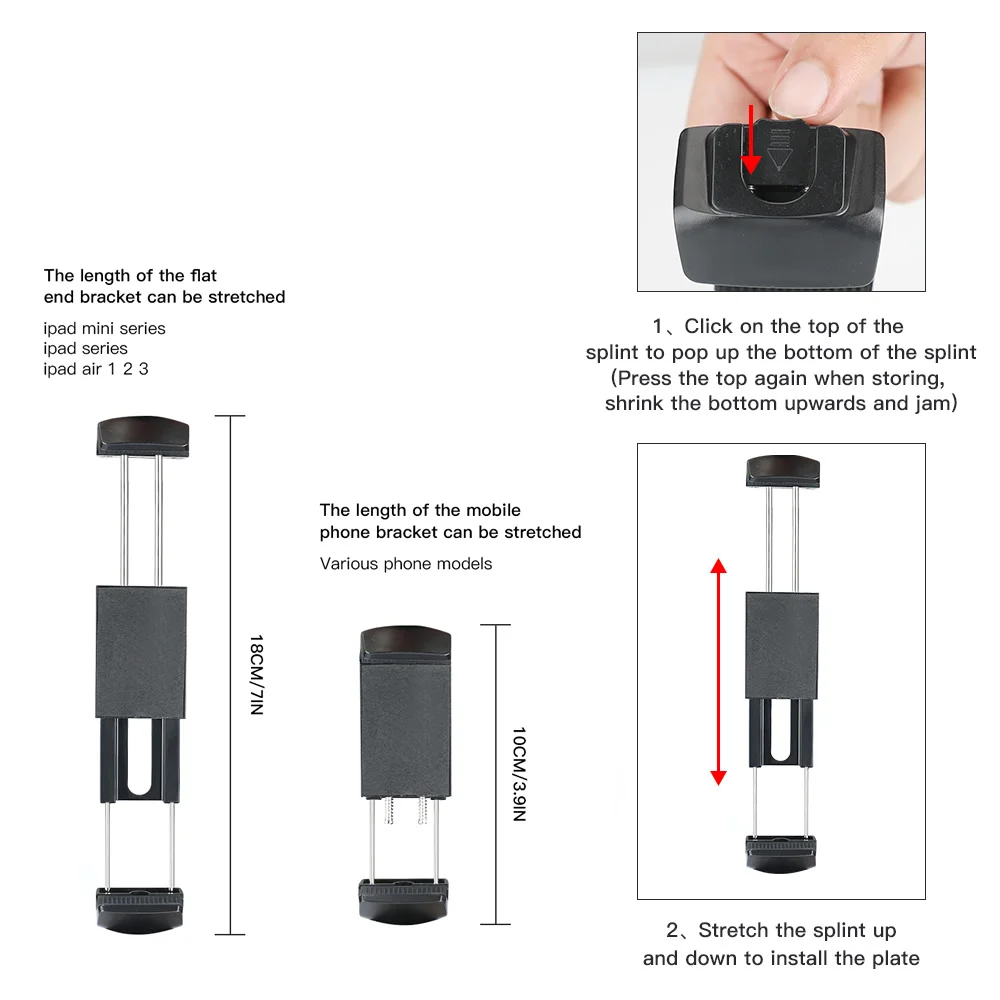 The length of the flat end bracket can be stretched

ipad mini series
ipad series
ipad air 1 2 3

18CM/7IN

The length of the mobile phone bracket can be stretched

Various phone models

10CM/3.9IN

1、Click on the top of the splint to pop up the bottom of the splint (Press the top again when storing, shrink the bottom upwards and jam)

2、Stretch the splint up and down to install the plate