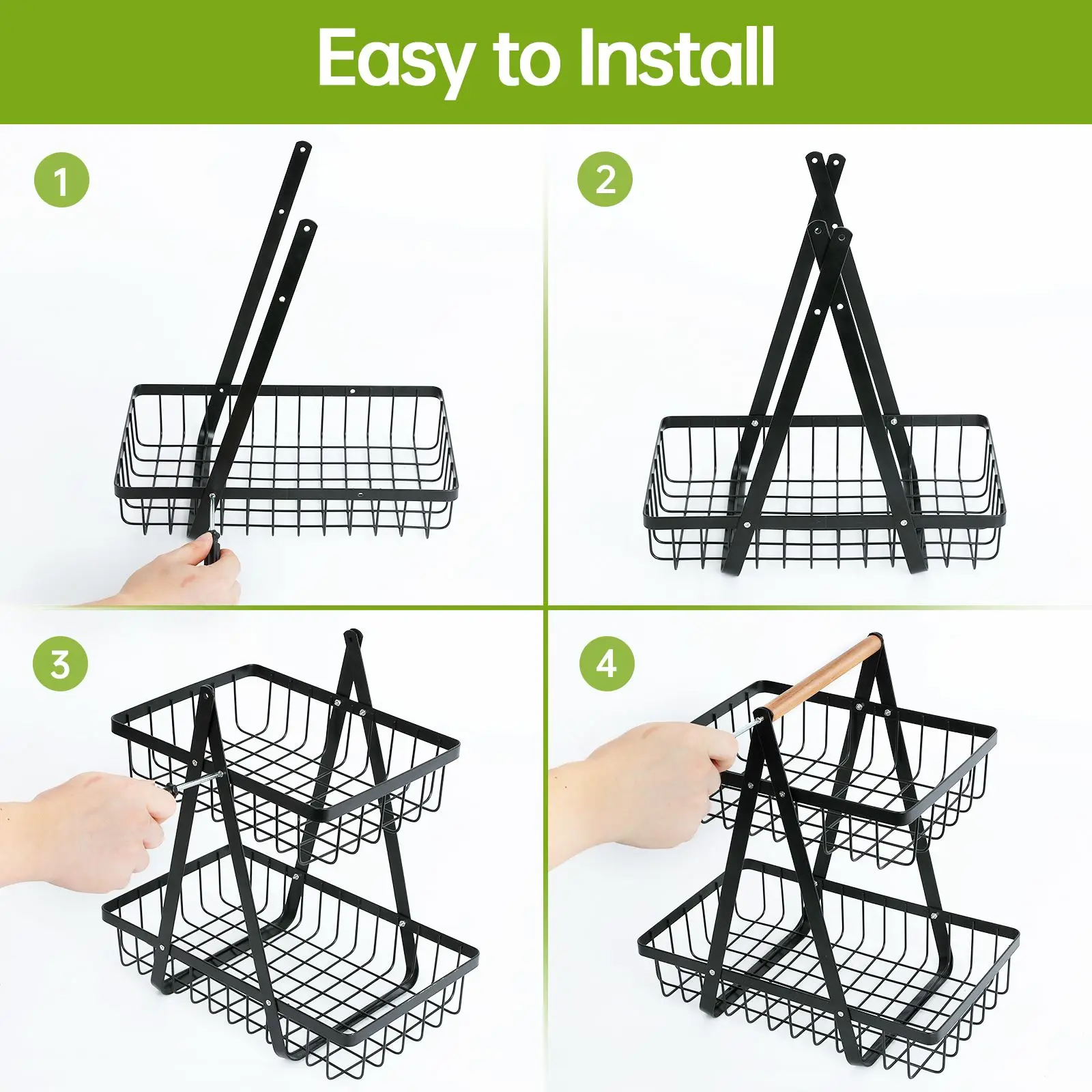 Easy to Install

1

2

3

4