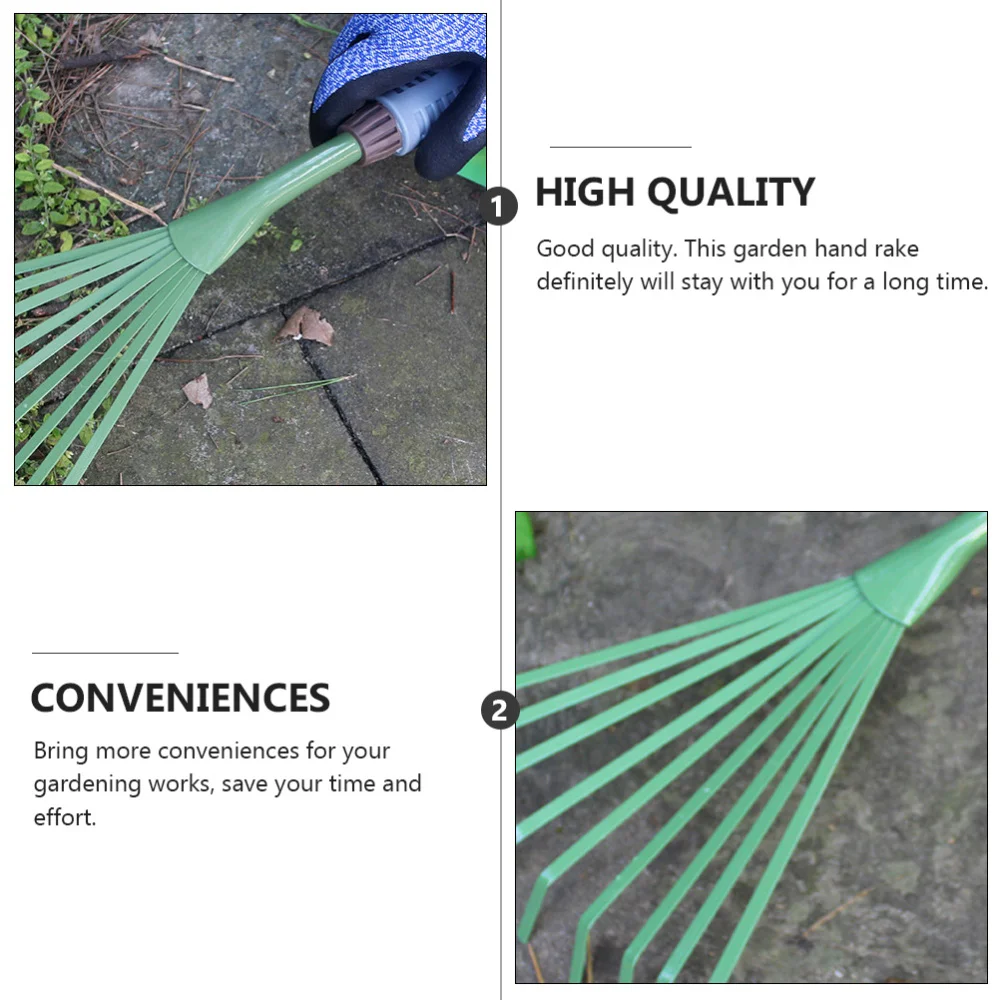 1

HIGH QUALITY

Good quality. This garden hand rake definitely will stay with you for a long time.

CONVENIENCES

Bring more conveniences for your gardening works, save your time and effort.

2