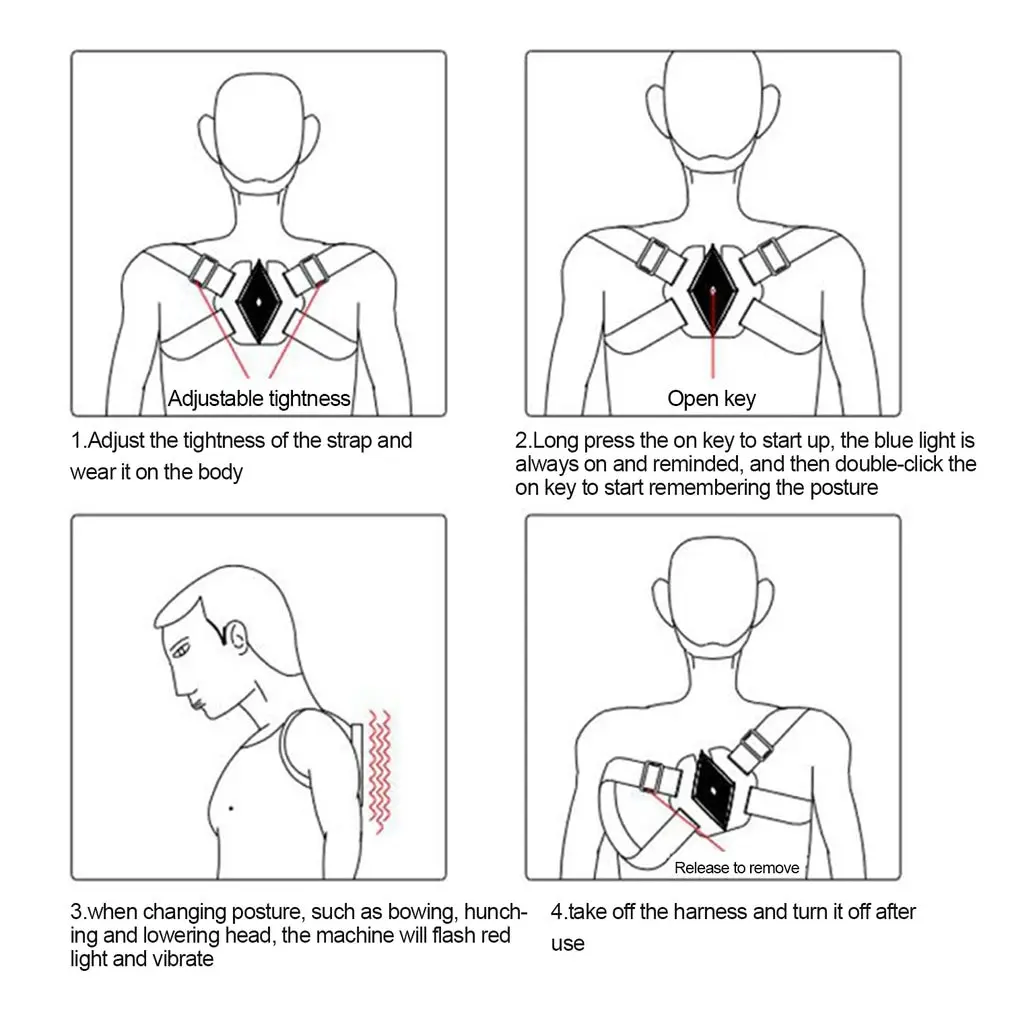 Adjustable tightness

1.Adjust the tightness of the strap and wear it on the body

Open key

2.Long press the on key to start up, the blue light is always on and reminded, and then double-click the on key to start remembering the posture

3.when changing posture, such as bowing, hunching and lowering head, the machine will flash red light and vibrate

Release to remove

4.take off the harness and turn it off after use