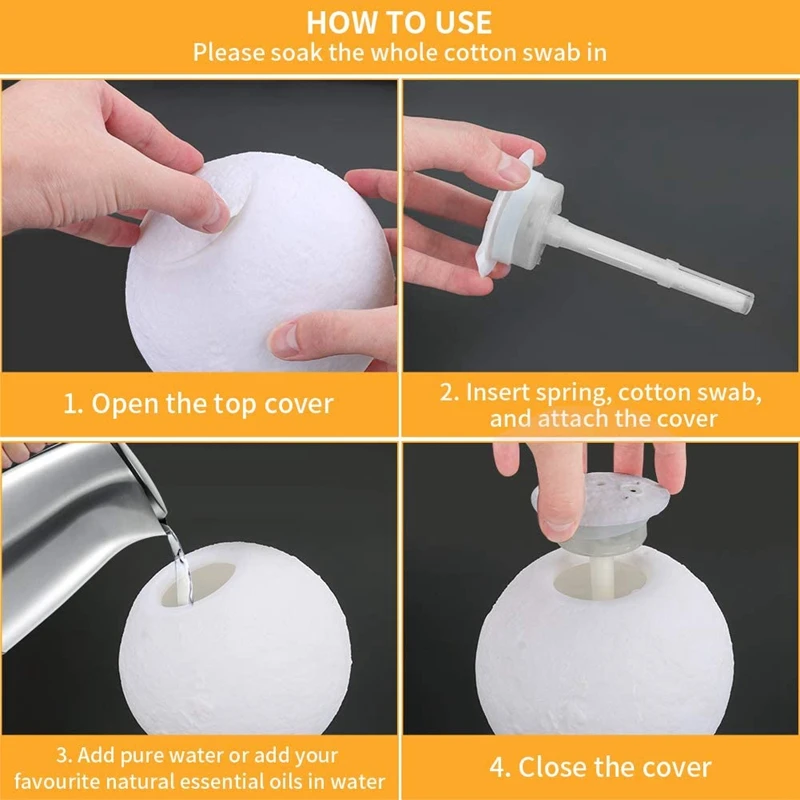 HOW TO USE
Please soak the whole cotton swab in

1. Open the top cover

2. Insert spring, cotton swab, and attach the cover

3. Add pure water or add your favourite natural essential oils in water

4. Close the cover