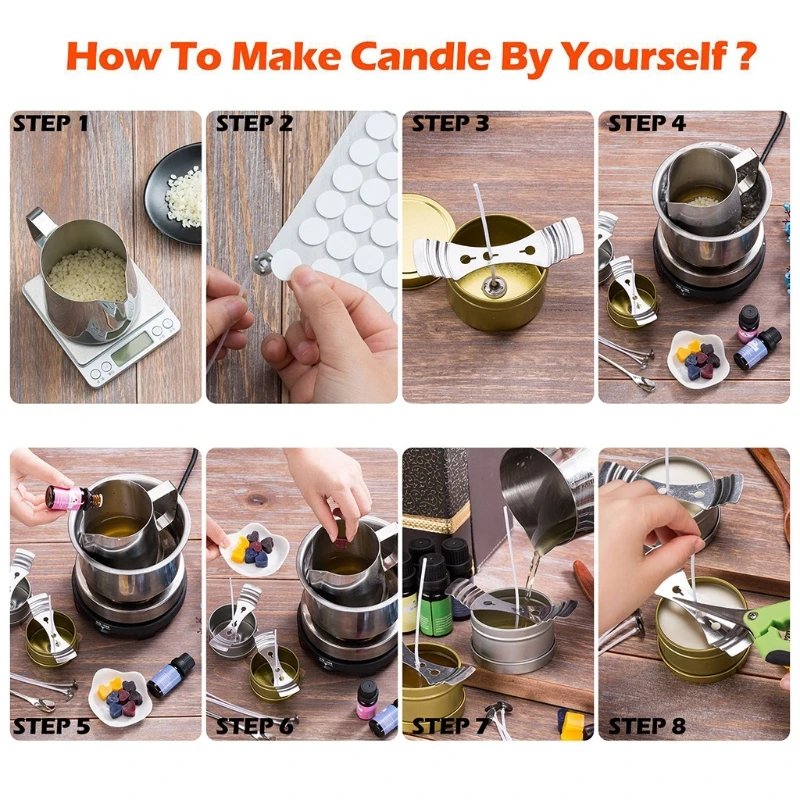 How To Make Candle By Yourself ?

STEP 1

STEP 2

STEP 3

STEP 4

STEP 5

STEP 6

STEP 7

STEP 8