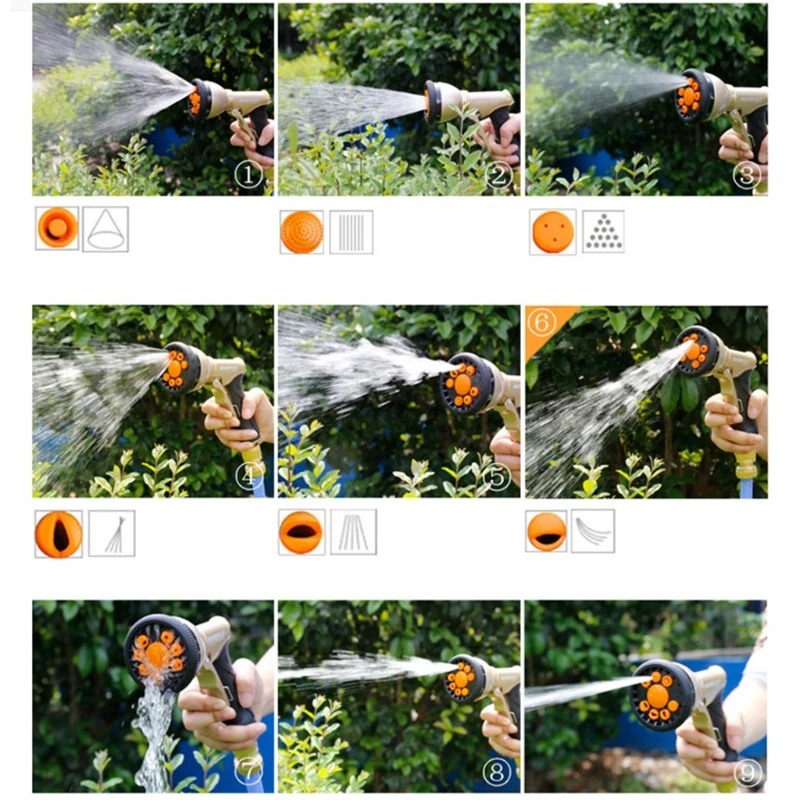 ①
②
③
④
⑤
⑥
⑦
⑧
⑨