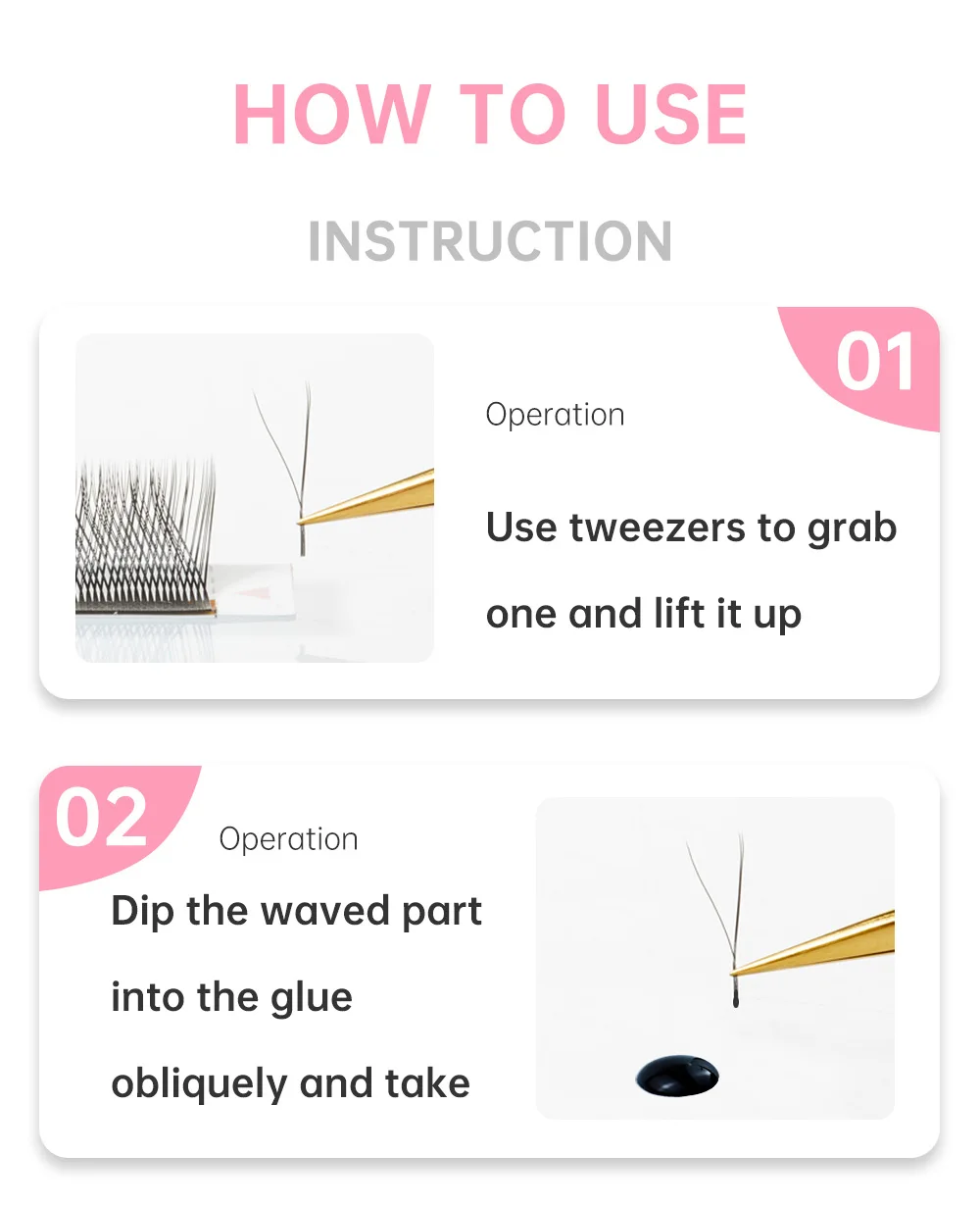 HOW TO USE

INSTRUCTION

01

Operation

Use tweezers to grab one and lift it up

02

Operation

Dip the waved part into the glue obliquely and take