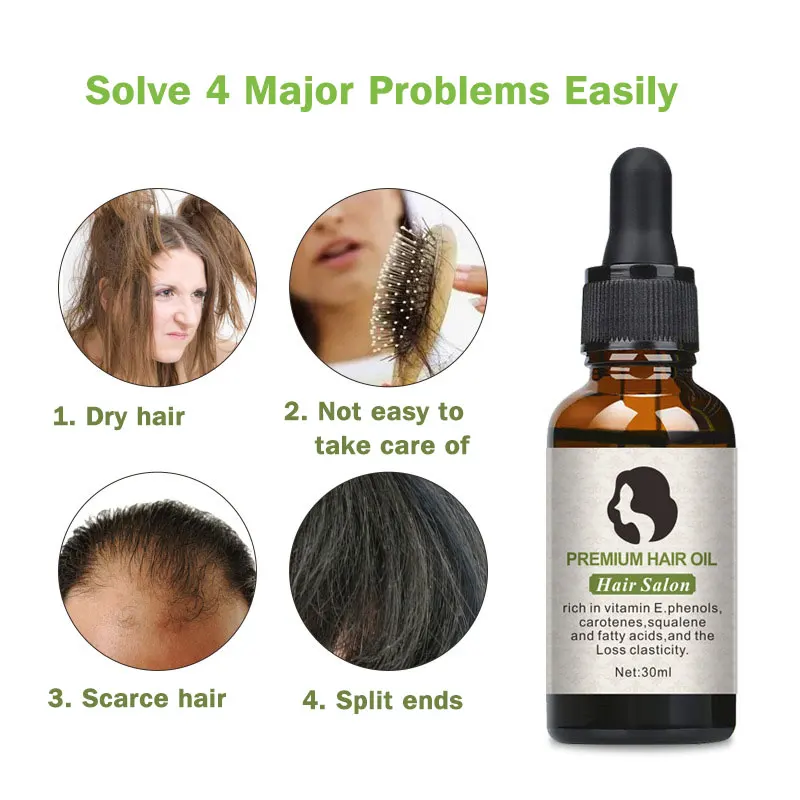 Solve 4 Major Problems Easily

1. Dry hair

2. Not easy to take care of

3. Scarce hair

4. Split ends

PREMIUM HAIR OIL

Hair Salon

rich in vitamin E.phenols, carotenes,squalene and fatty acids,and the Loss clasticity.

Net:30ml