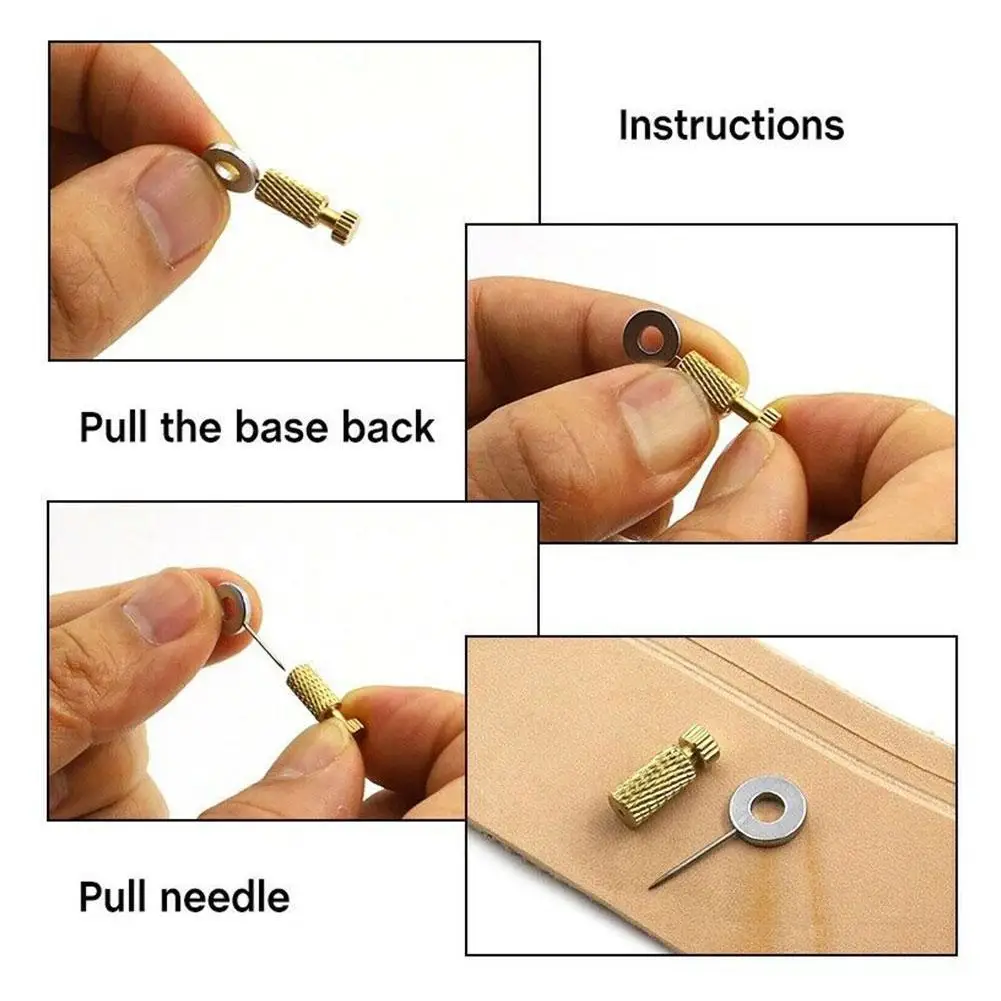 Instructions

Pull the base back

Pull needle