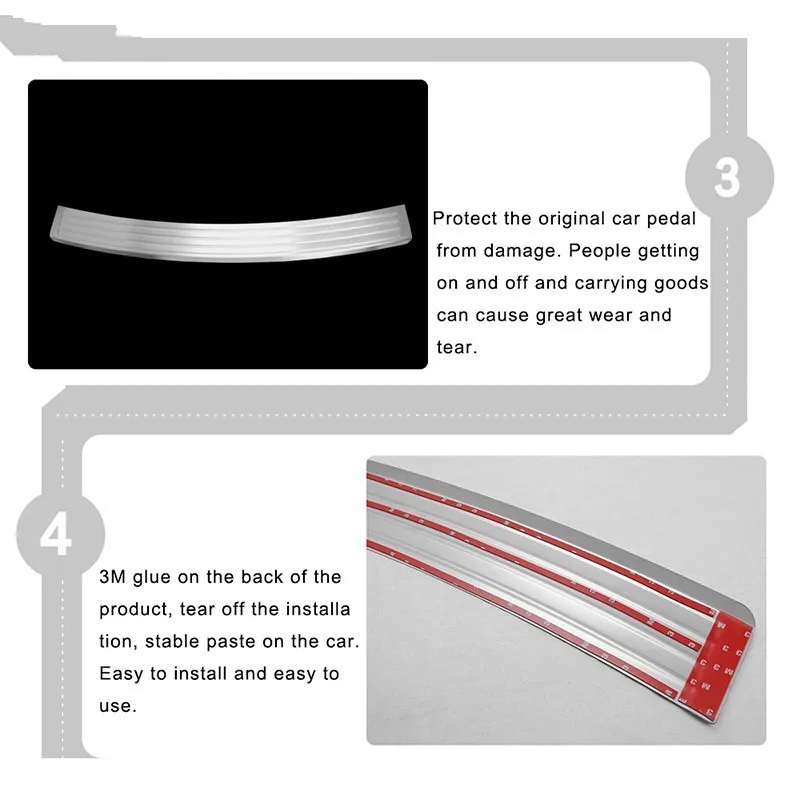 3

Protect the original car pedal from damage. People getting on and off and carrying goods can cause great wear and tear.

4

3M glue on the back of the product, tear off the installa tion, stable paste on the car. Easy to install and easy to use.