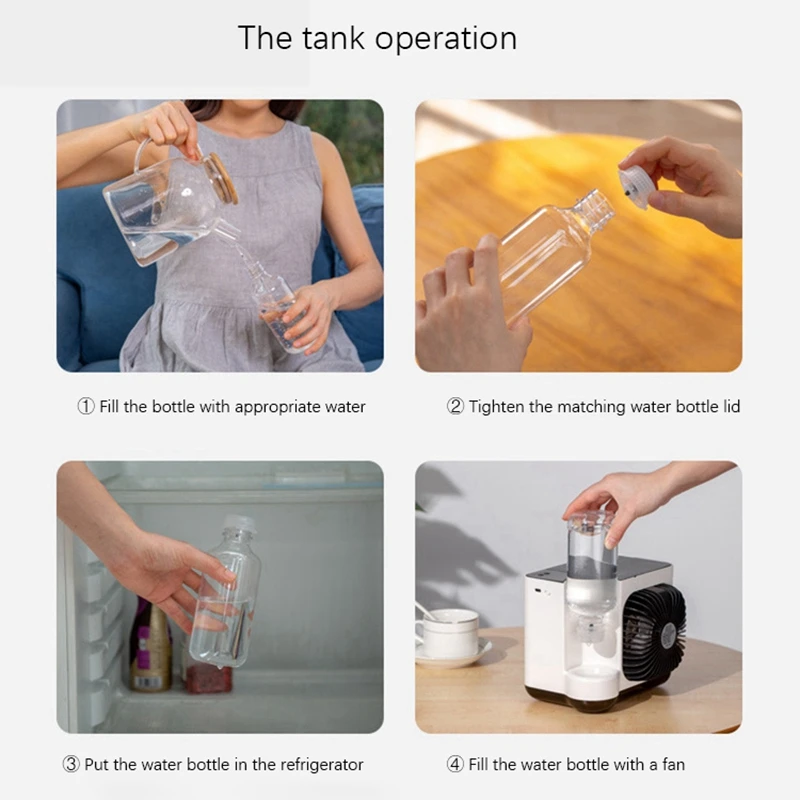 The tank operation

① Fill the bottle with appropriate water

② Tighten the matching water bottle lid

③ Put the water bottle in the refrigerator

④ Fill the water bottle with a fan