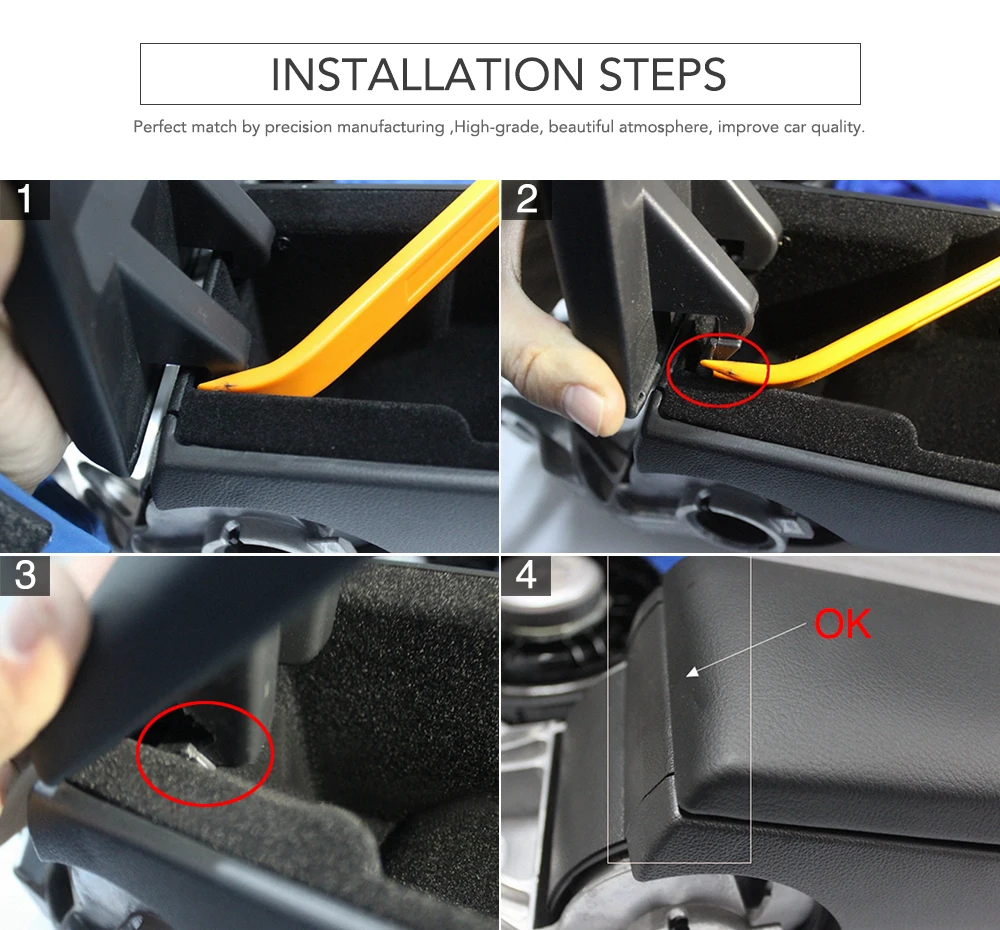 INSTALLATION STEPS

Perfect match by precision manufacturing ,High-grade, beautiful atmosphere, improve car quality.

1

2

3

4

OK