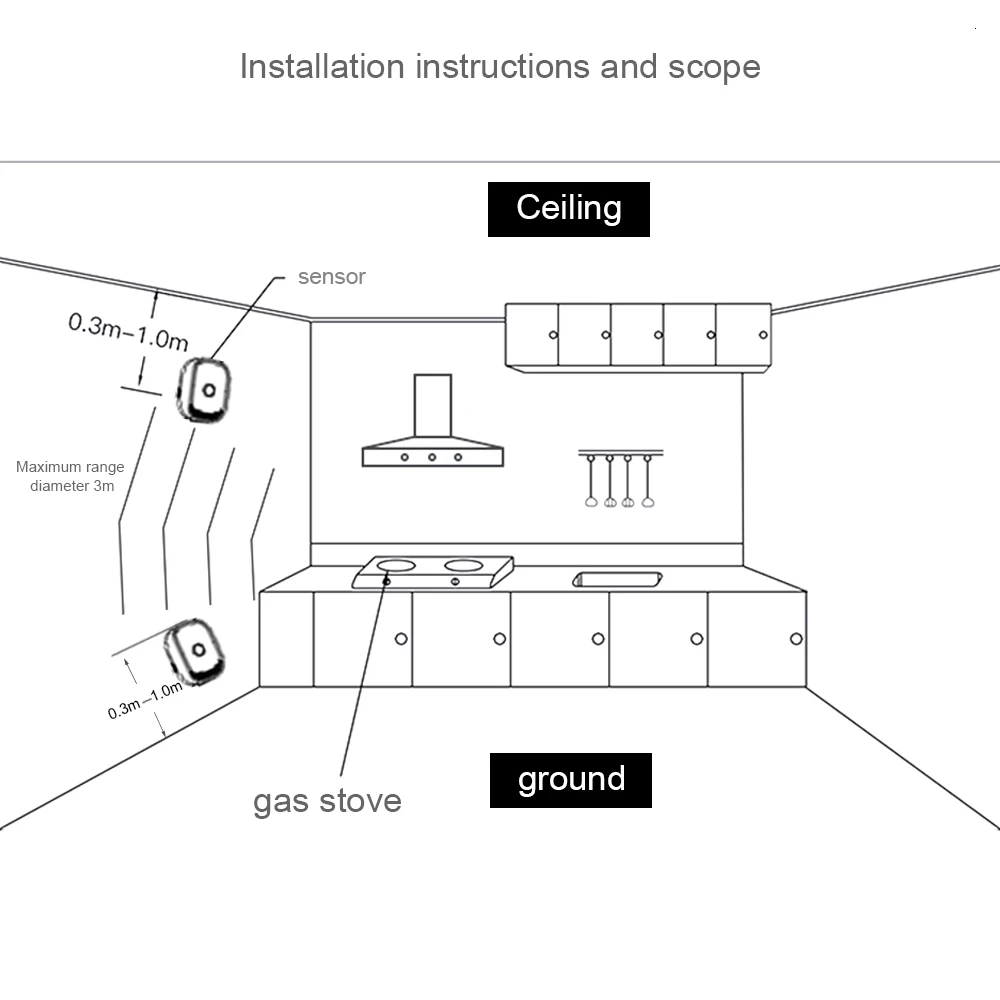 Installation instructions and scope

Ceiling

sensor

0.3m–1.0m

Maximum range diameter 3m

0.3m–1.0m

gas stove

ground