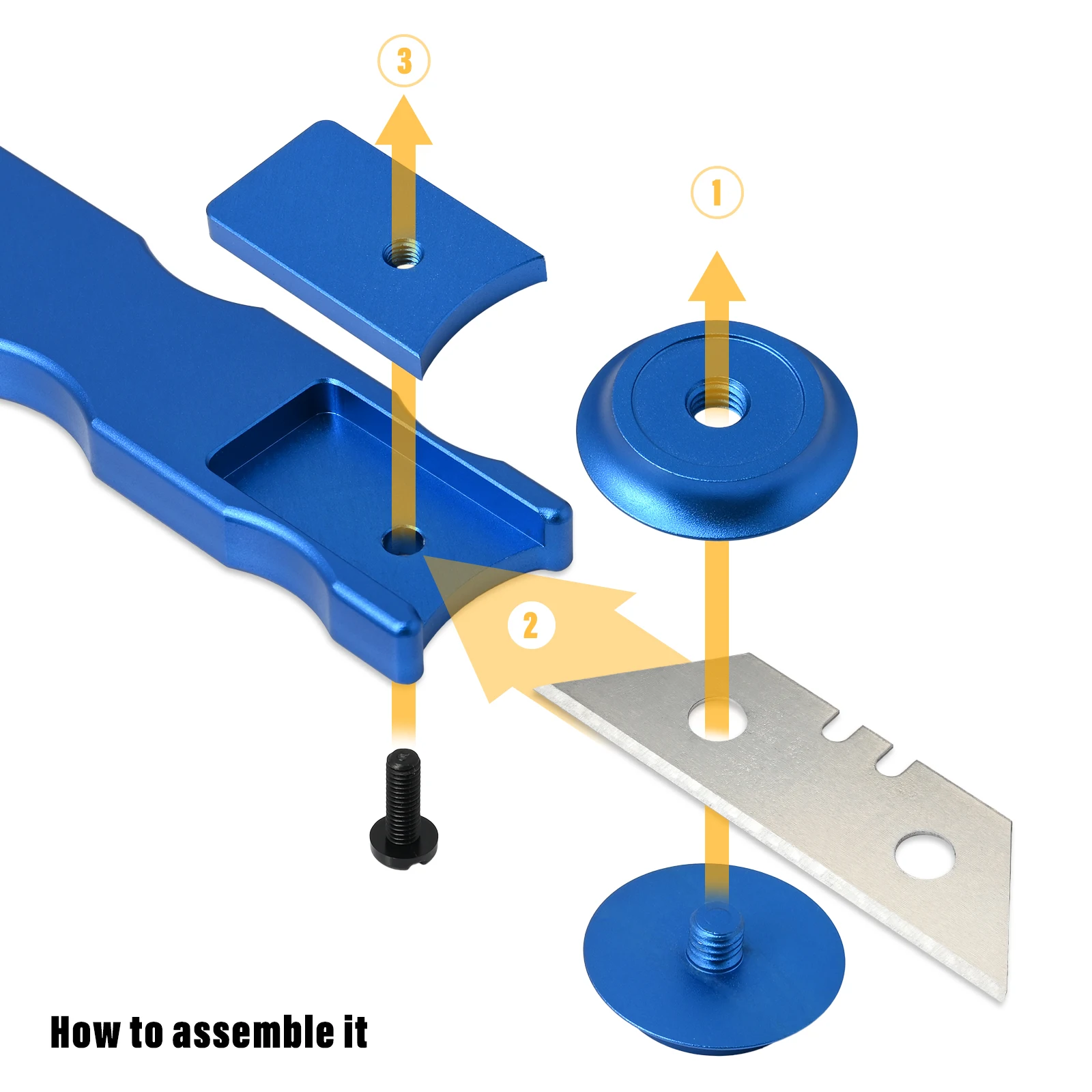 3

1

2

How to assemble it