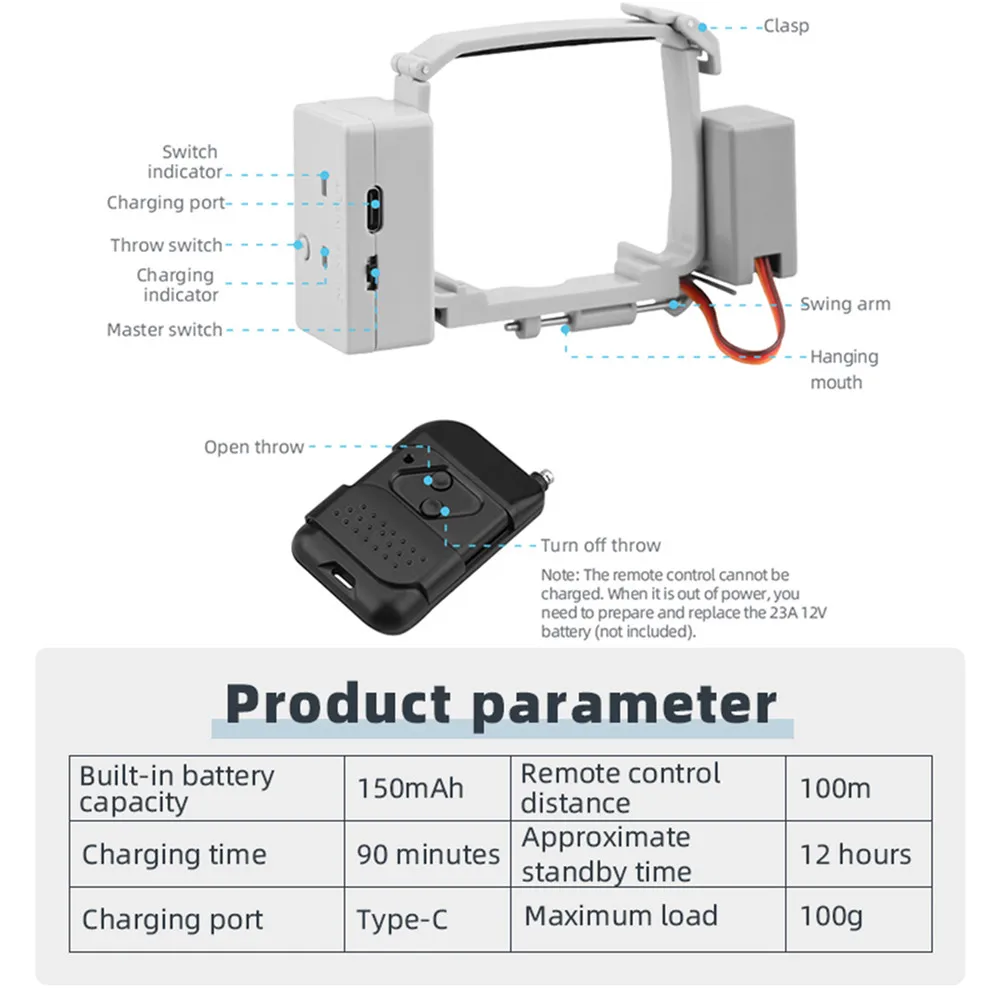 Clasp

Switch indicator

Charging port

Throw switch

Charging indicator

Master switch

Swing arm

Hanging mouth

Open throw

Turn off throw

Note: The remote control cannot be charged. When it is out of power, you need to prepare and replace the 23A 12V battery (not included).

Product parameter

| Built-in battery capacity | 150mAh | Remote control distance | 100m |
|---|---|---|---|
| Charging time | 90 minutes | Approximate standby time | 12 hours |
| Charging port | Type-C | Maximum load | 100g |