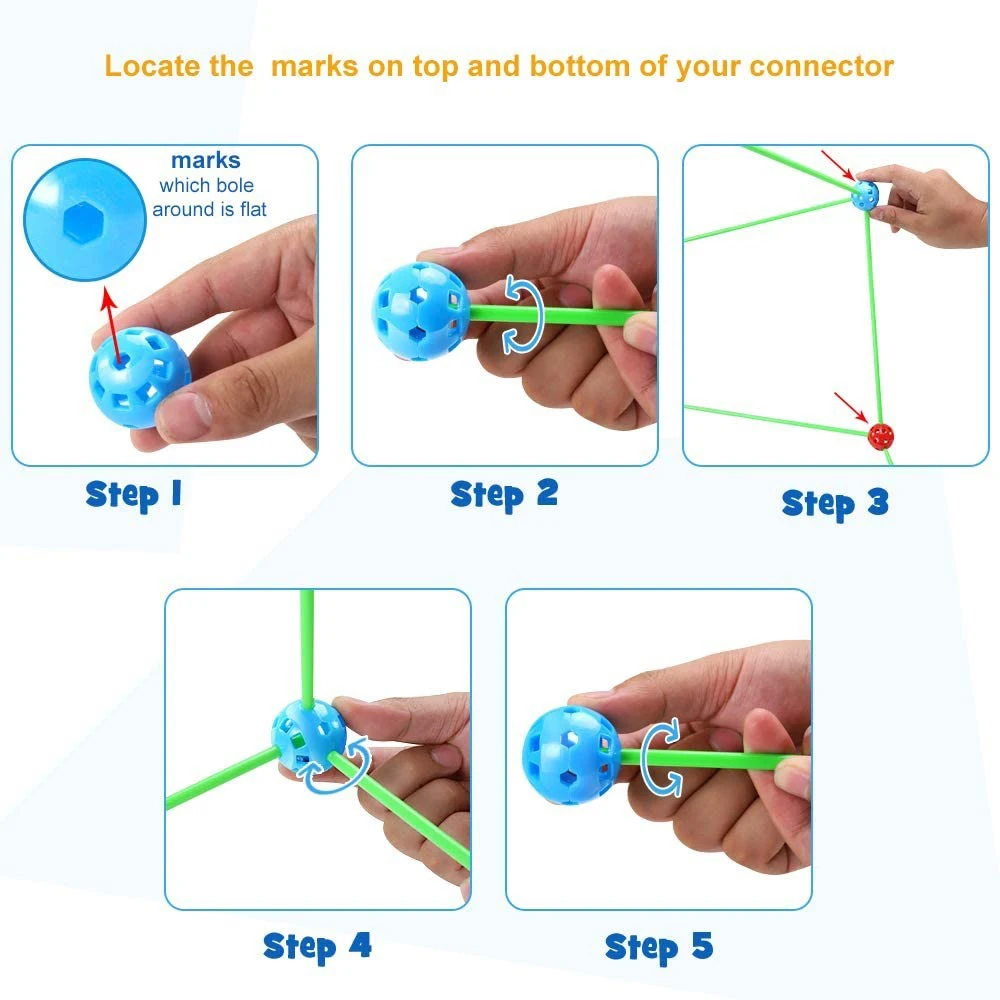 Locate the marks on top and bottom of your connector

marks
which bole
around is flat

Step 1

Step 2

Step 3

Step 4

Step 5