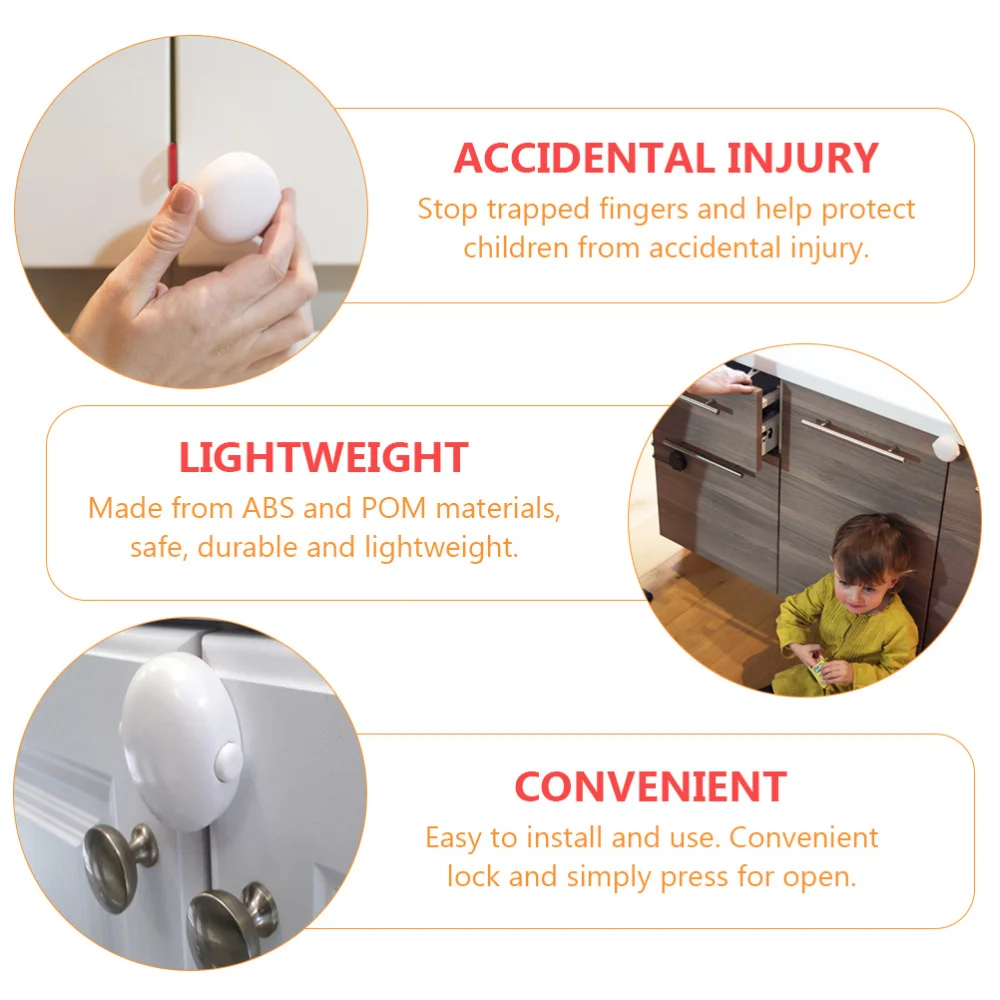 ACCIDENTAL INJURY
Stop trapped fingers and help protect children from accidental injury.

LIGHTWEIGHT
Made from ABS and POM materials, safe, durable and lightweight.

CONVENIENT
Easy to install and use. Convenient lock and simply press for open.