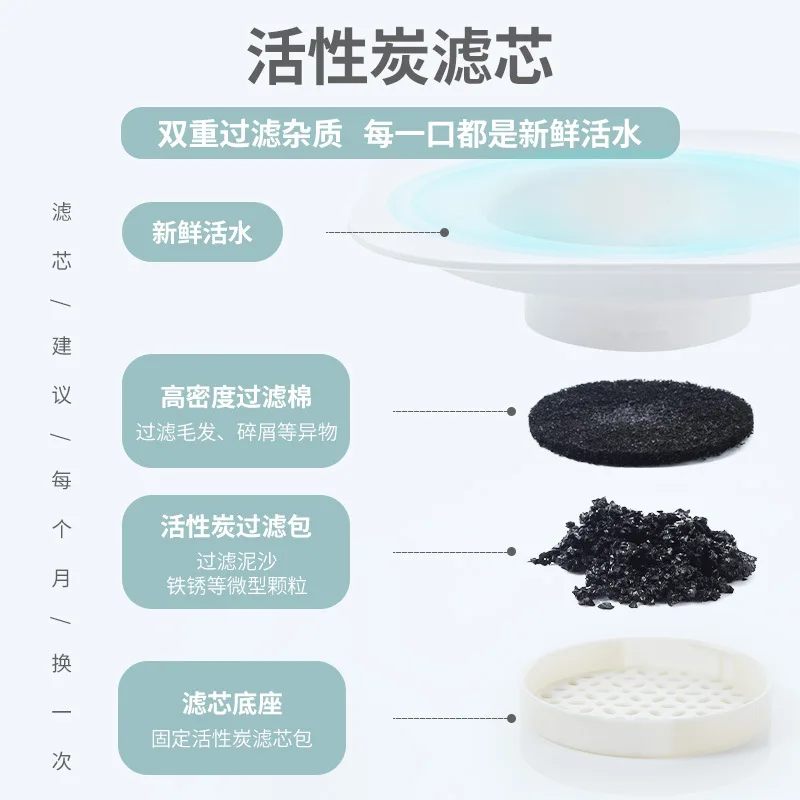 活性炭滤芯

双重过滤杂质 每一口都是新鲜活水

滤芯/建议/每个月/换一次

新鲜活水

高密度过滤棉
过滤毛发、碎屑等异物

活性炭过滤包
过滤泥沙
铁锈等微型颗粒

滤芯底座
固定活性炭滤芯包