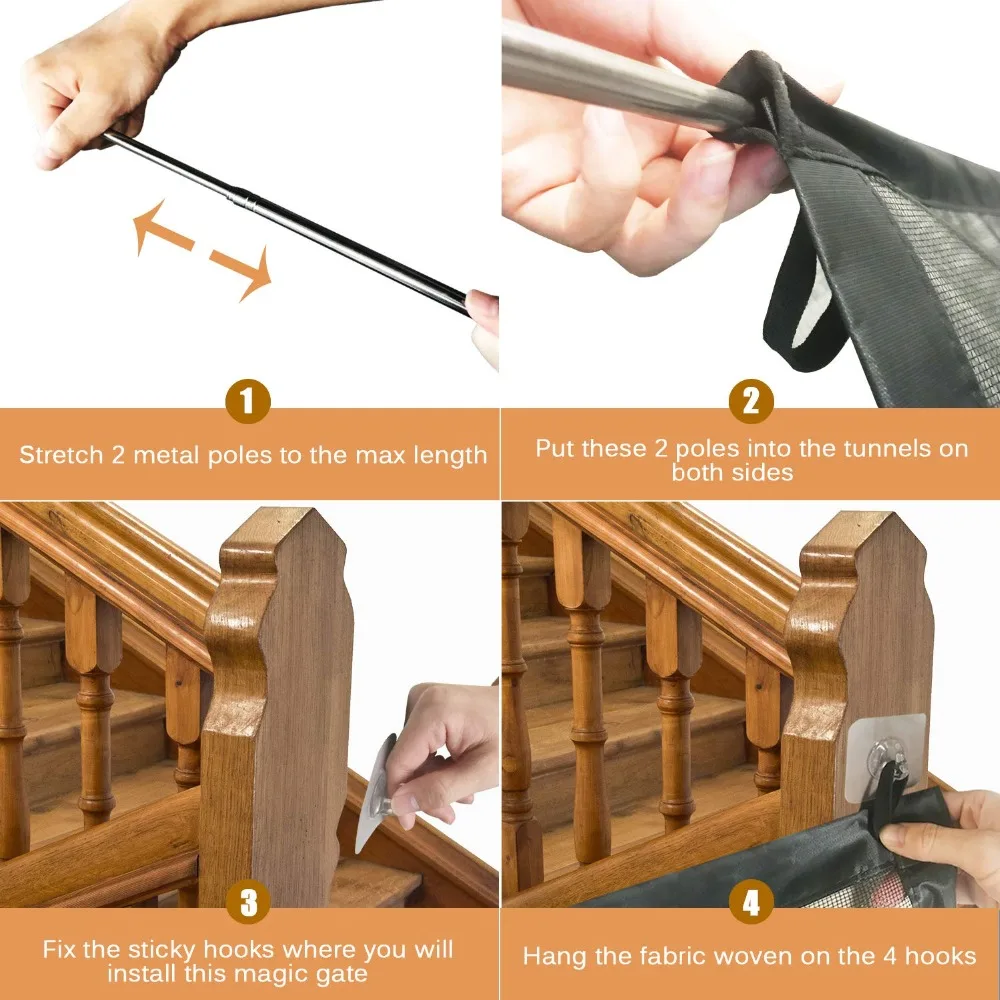 1

Stretch 2 metal poles to the max length

2

Put these 2 poles into the tunnels on both sides

3

Fix the sticky hooks where you will install this magic gate

4

Hang the fabric woven on the 4 hooks