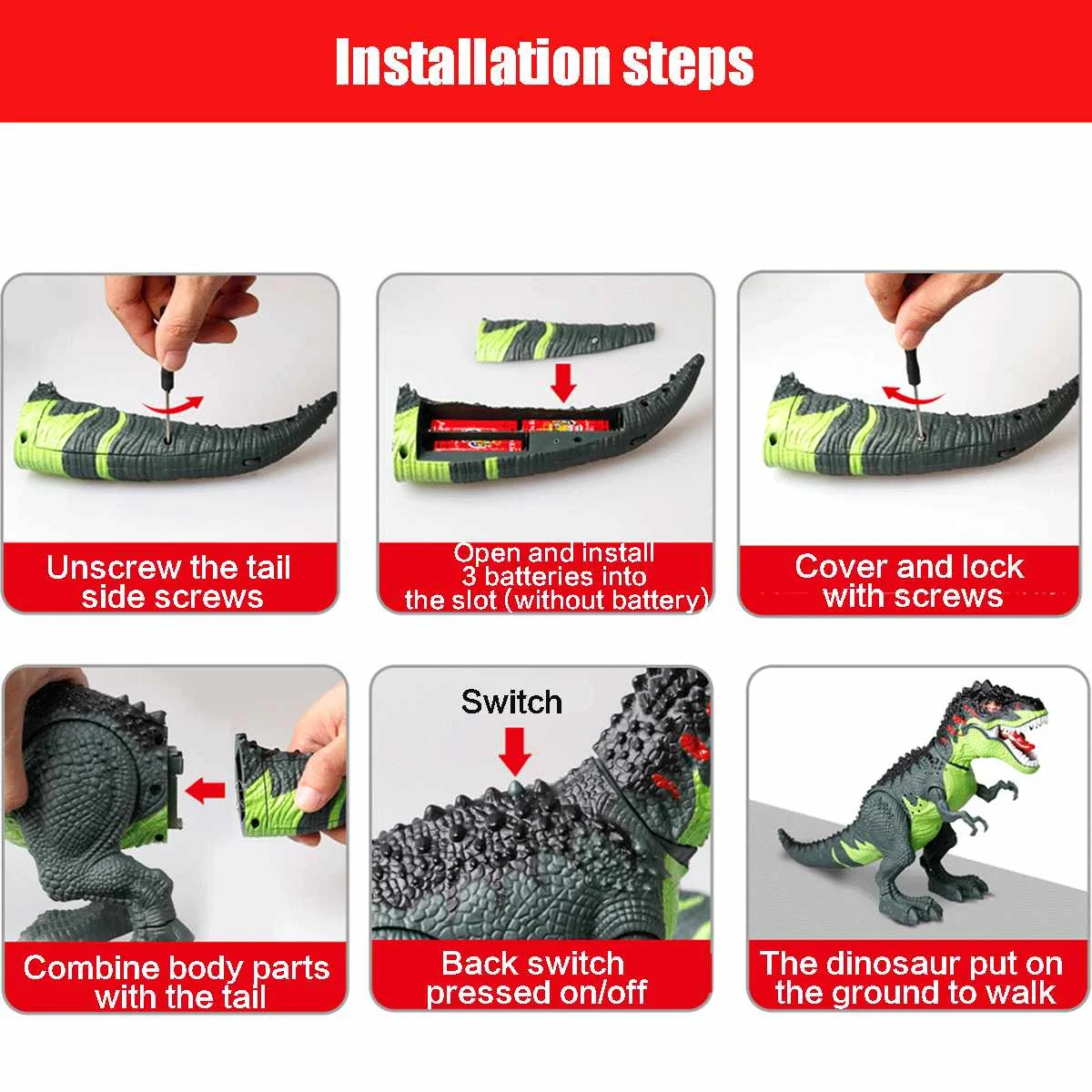 Installation steps

Unscrew the tail side screws

Open and install 3 batteries into the slot (without battery)

Cover and lock with screws

Combine body parts with the tail

Switch

Back switch pressed on/off

The dinosaur put on the ground to walk