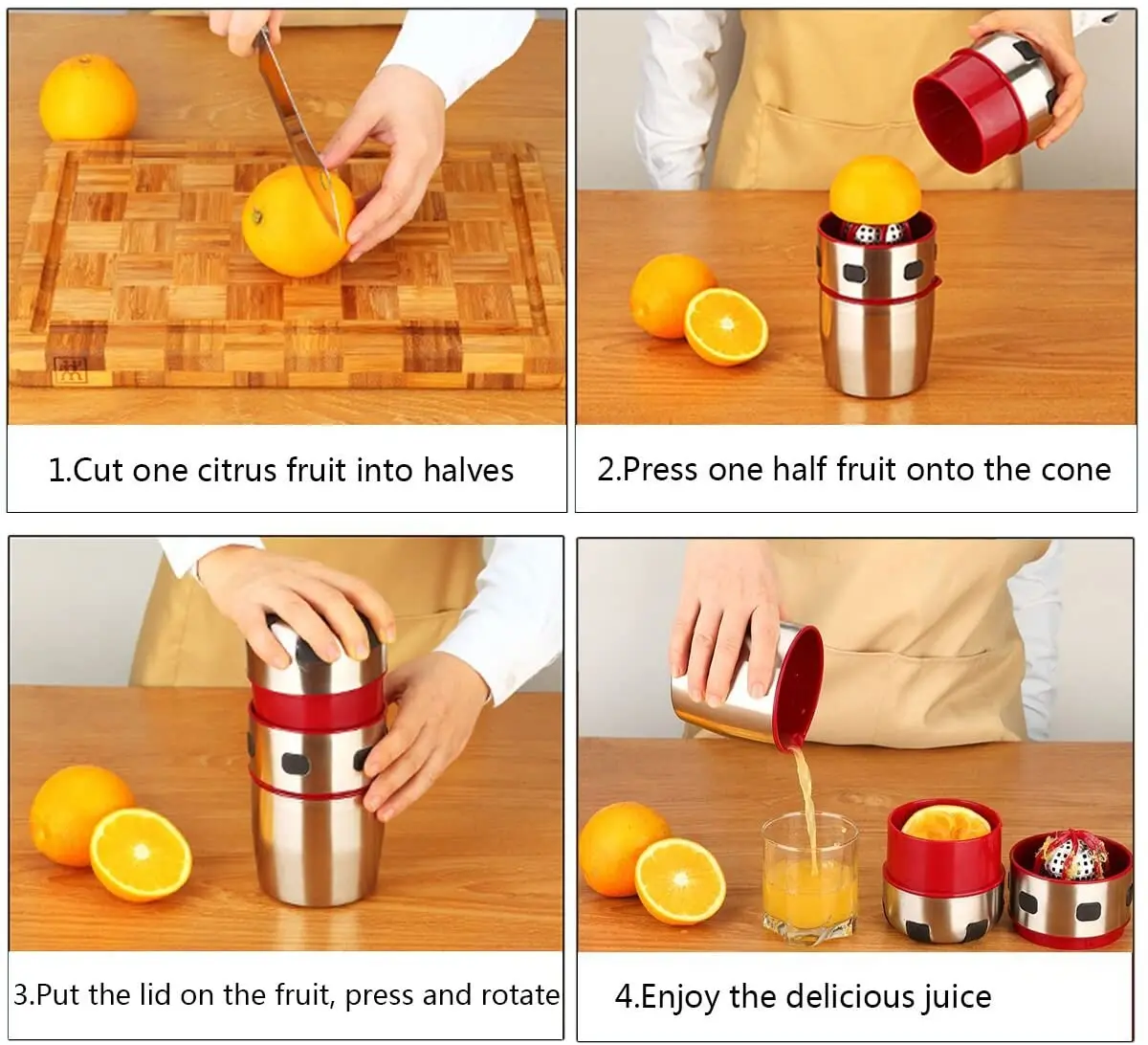 1.Cut one citrus fruit into halves

2.Press one half fruit onto the cone

3.Put the lid on the fruit, press and rotate

4.Enjoy the delicious juice