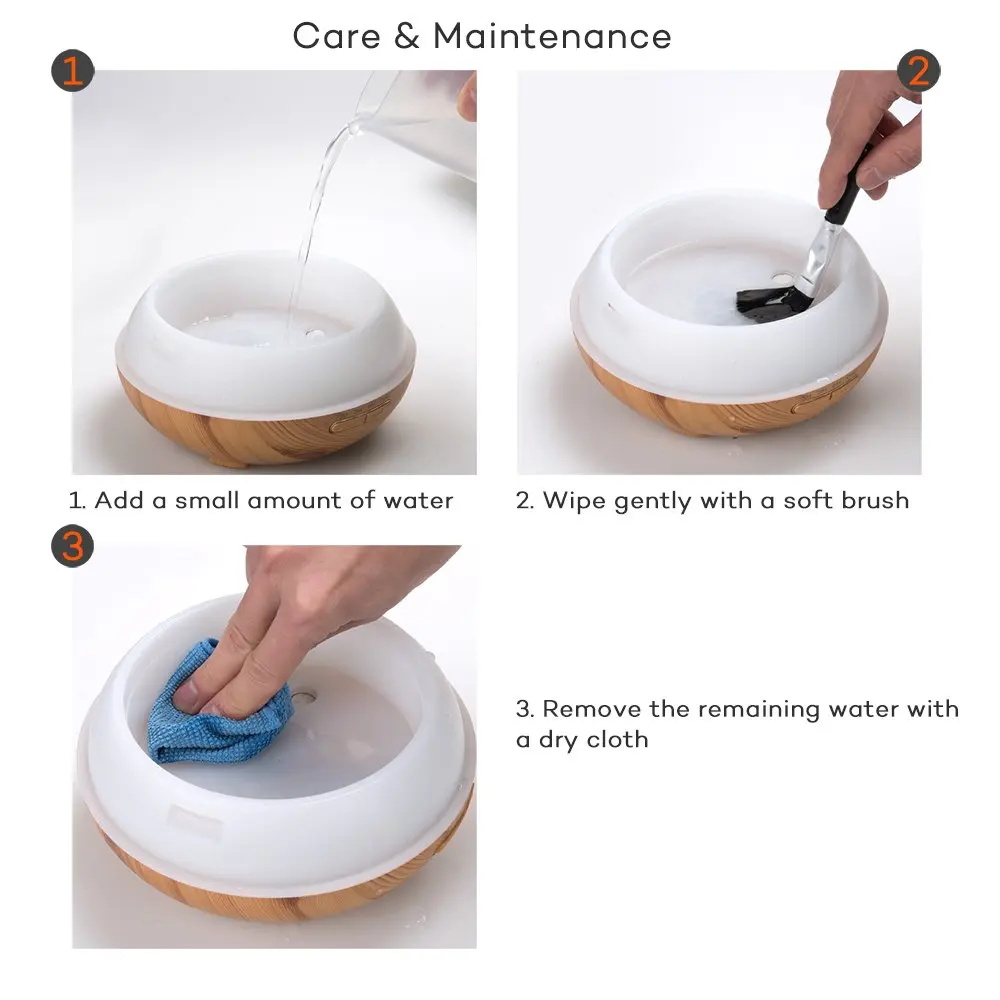 Care & Maintenance

1

2

1. Add a small amount of water

2. Wipe gently with a soft brush

3

3. Remove the remaining water with a dry cloth