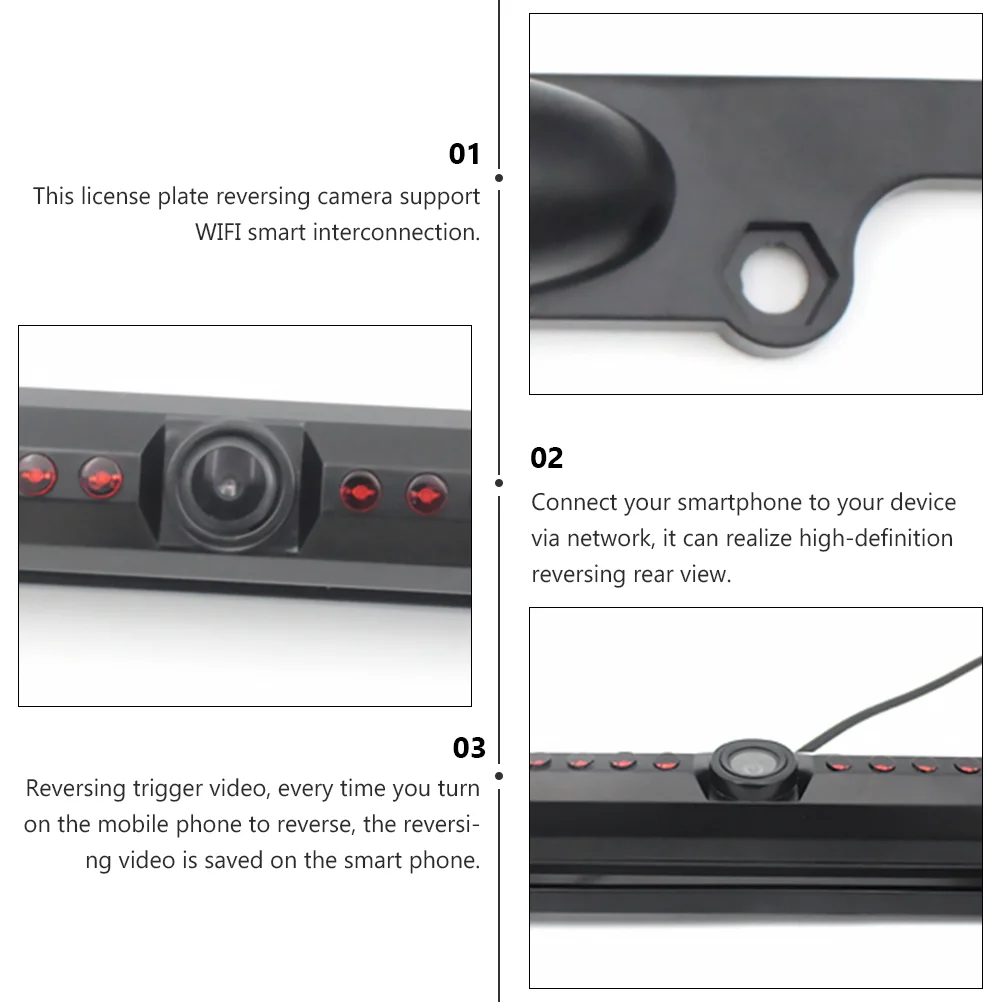 01
This license plate reversing camera support WIFI smart interconnection.

02
Connect your smartphone to your device via network, it can realize high-definition reversing rear view.

03
Reversing trigger video, every time you turn on the mobile phone to reverse, the reversing video is saved on the smart phone.