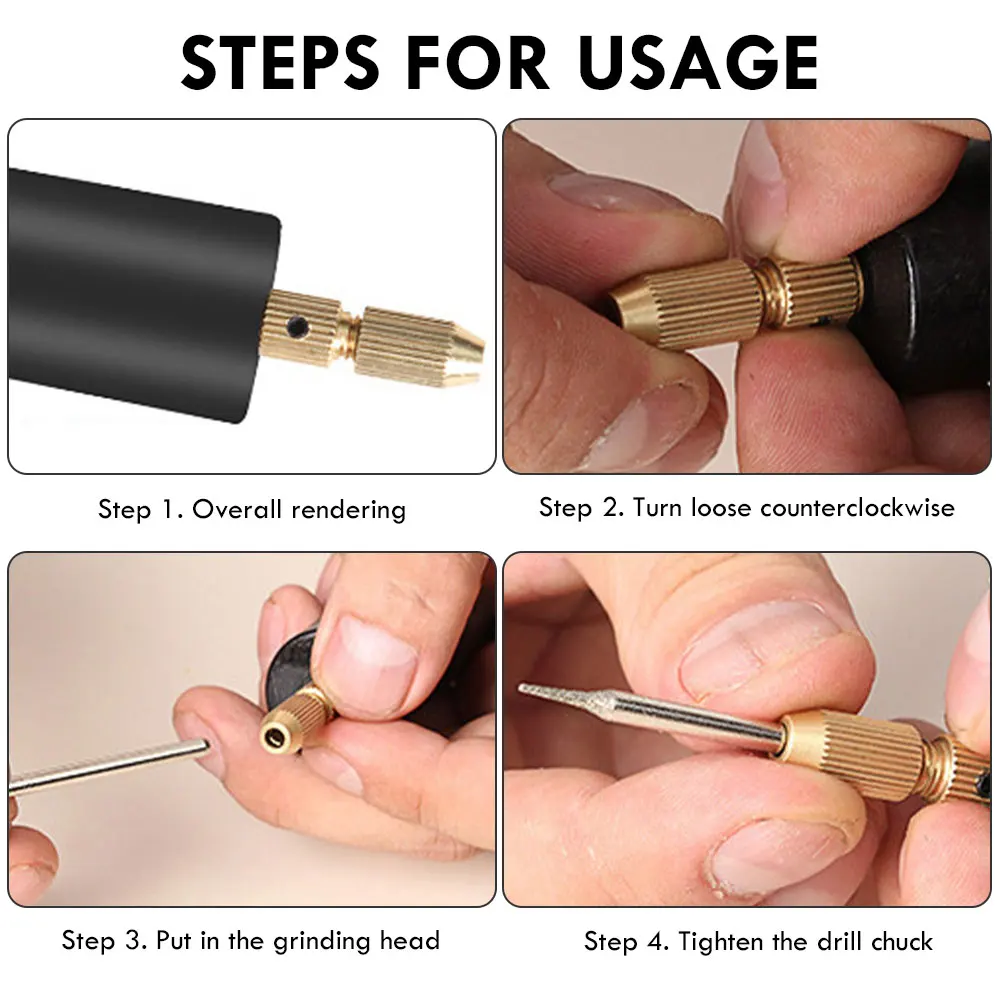 STEPS FOR USAGE

Step 1. Overall rendering

Step 2. Turn loose counterclockwise

Step 3. Put in the grinding head

Step 4. Tighten the drill chuck