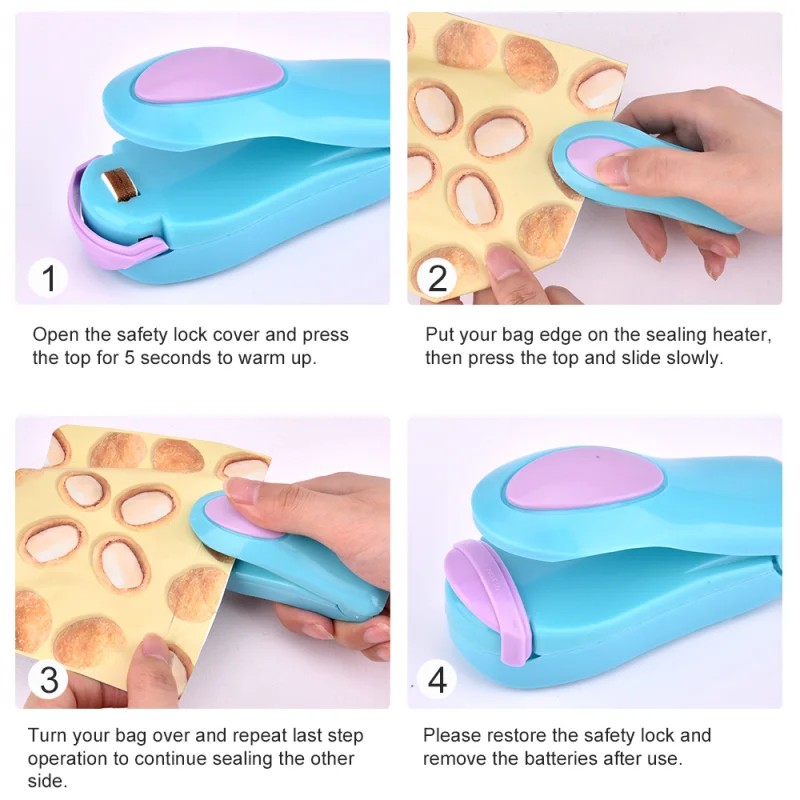 1

Open the safety lock cover and press the top for 5 seconds to warm up.

2

Put your bag edge on the sealing heater, then press the top and slide slowly.

3

Turn your bag over and repeat last step operation to continue sealing the other side.

4

Please restore the safety lock and remove the batteries after use.