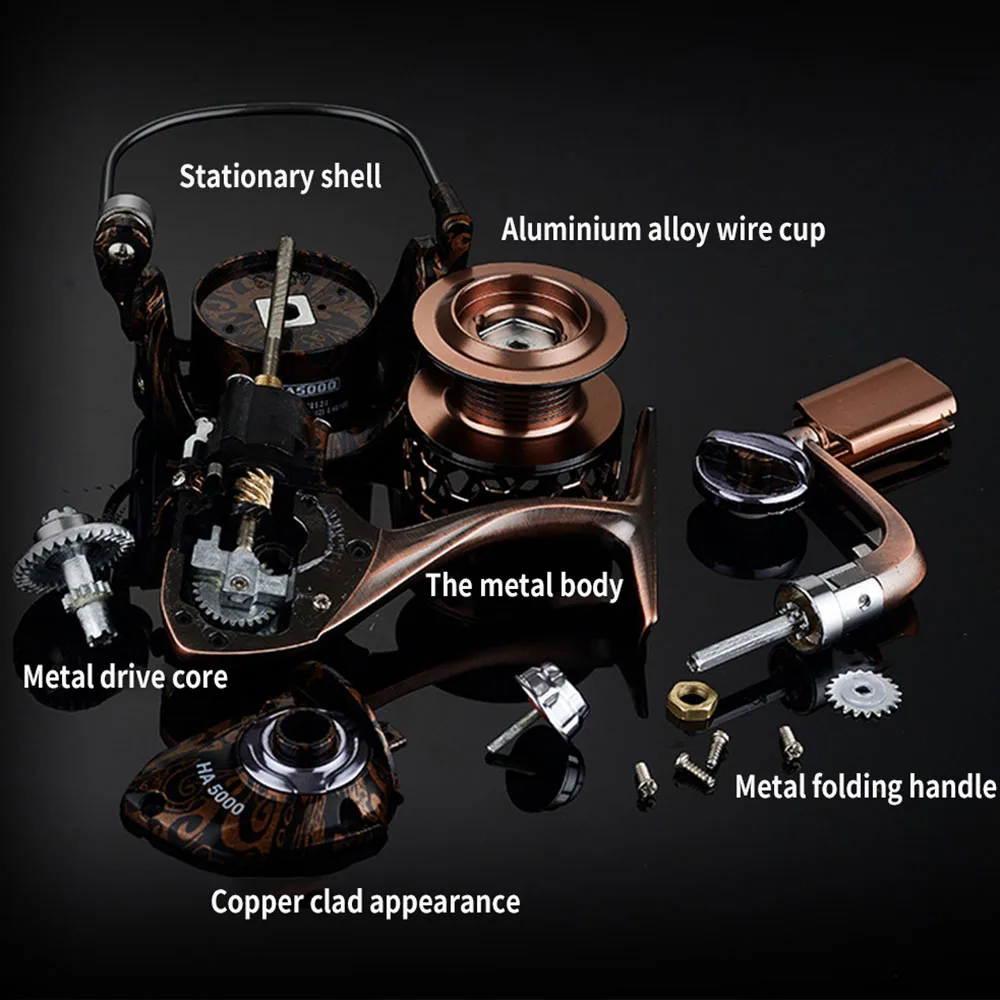 Stationary shell

Aluminium alloy wire cup

HA5000

The metal body

Metal drive core

HA 5000

Metal folding handle

Copper clad appearance