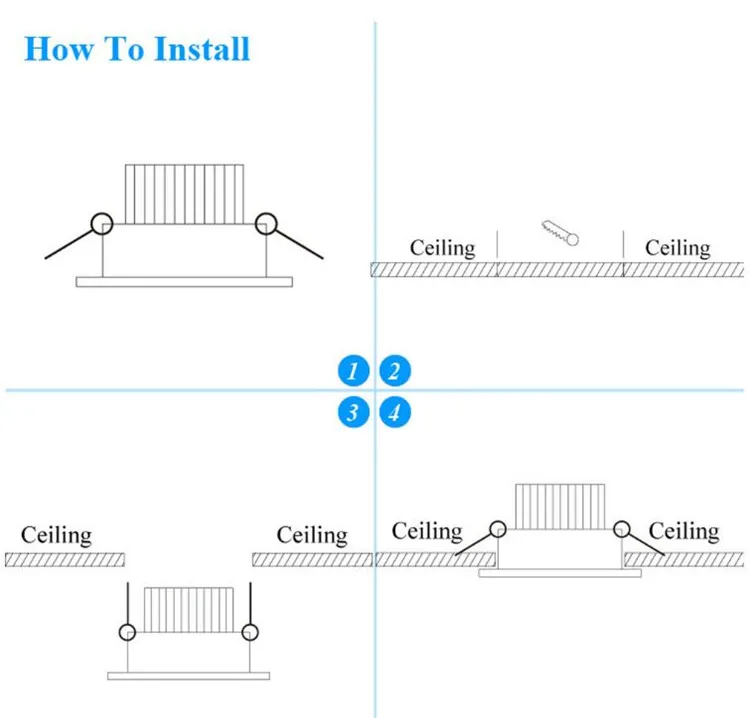 How To Install

Ceiling

Ceiling

1

2

3

4

Ceiling

Ceiling

Ceiling

Ceiling