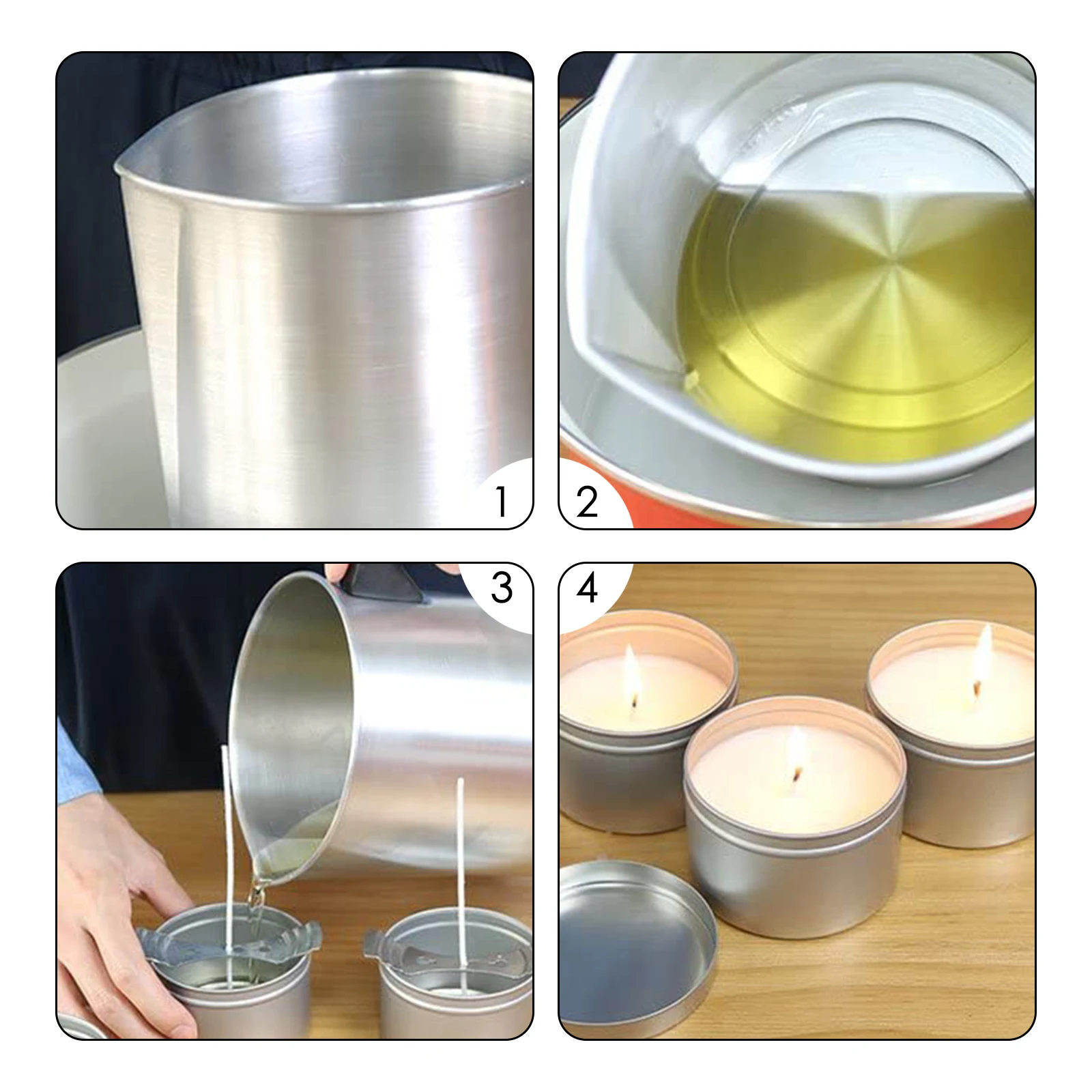 1

2

3

4