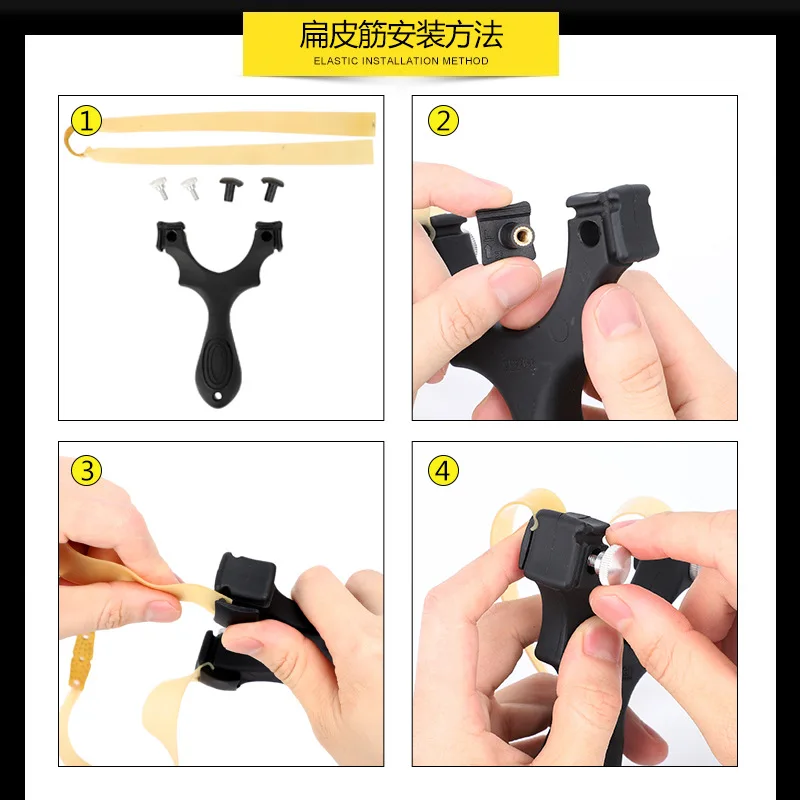 扁皮筋安装方法
ELASTIC INSTALLATION METHOD

①

②

③

④