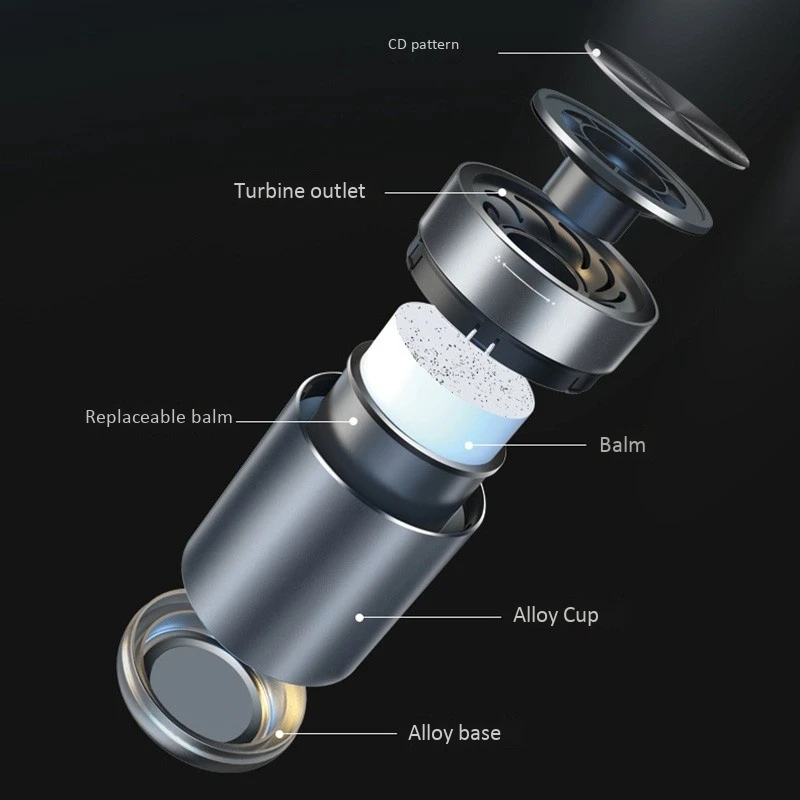 CD pattern

Turbine outlet

Replaceable balm

Balm

Alloy Cup

Alloy base