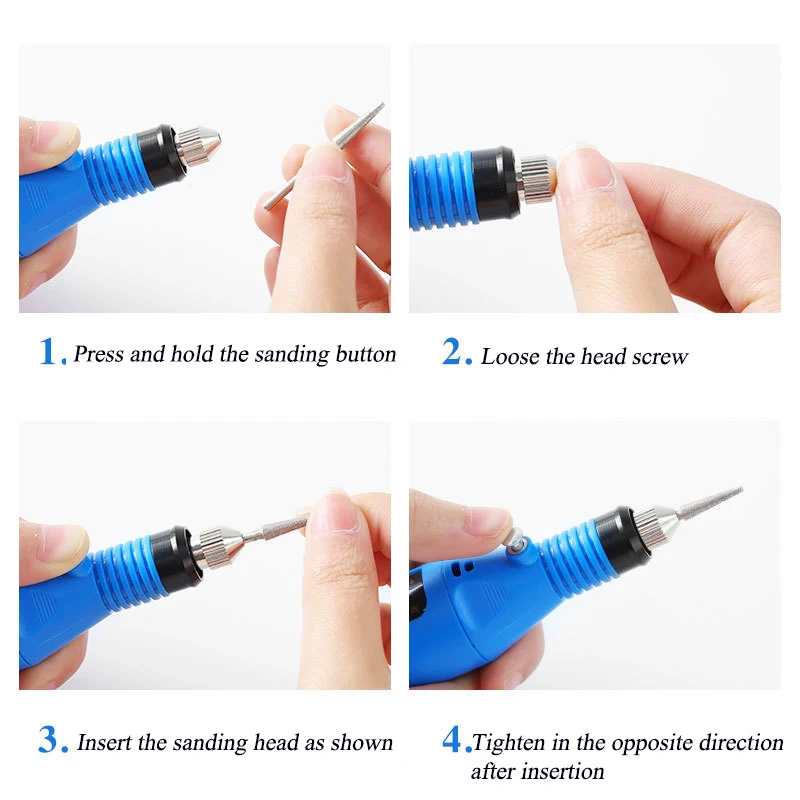 1. Press and hold the sanding button

2. Loose the head screw

3. Insert the sanding head as shown

4. Tighten in the opposite direction after insertion