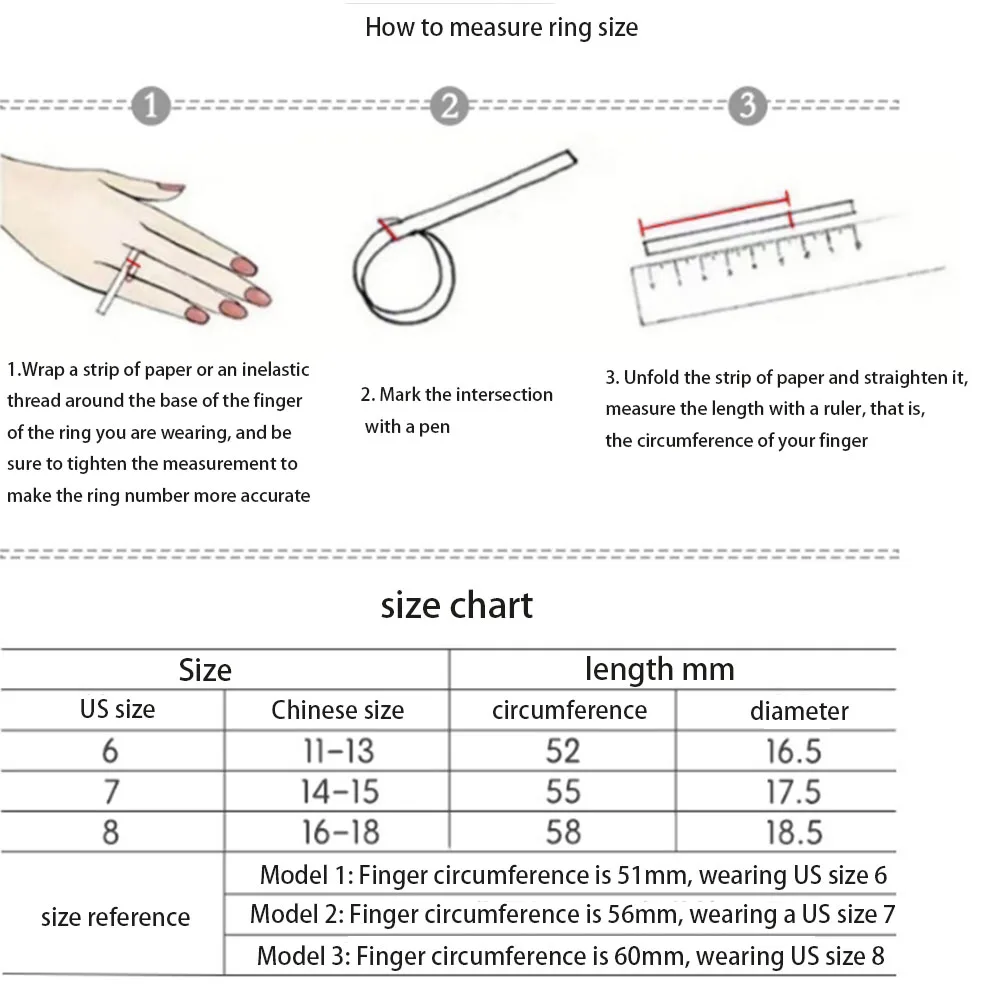 How to measure ring size

1

2

3

1.Wrap a strip of paper or an inelastic thread around the base of the finger of the ring you are wearing, and be sure to tighten the measurement to make the ring number more accurate

2. Mark the intersection with a pen

3. Unfold the strip of paper and straighten it, measure the length with a ruler, that is, the circumference of your finger

size chart

| Size | | length mm | |
|---|---|---|---|
| US size | Chinese size | circumference | diameter |
| 6 | 11-13 | 52 | 16.5 |
| 7 | 14-15 | 55 | 17.5 |
| 8 | 16-18 | 58 | 18.5 |
| size reference | Model 1: Finger circumference is 51mm, wearing US size 6 | | |
| | Model 2: Finger circumference is 56mm, wearing a US size 7 | | |
| | Model 3: Finger circumference is 60mm, wearing US size 8 | | |