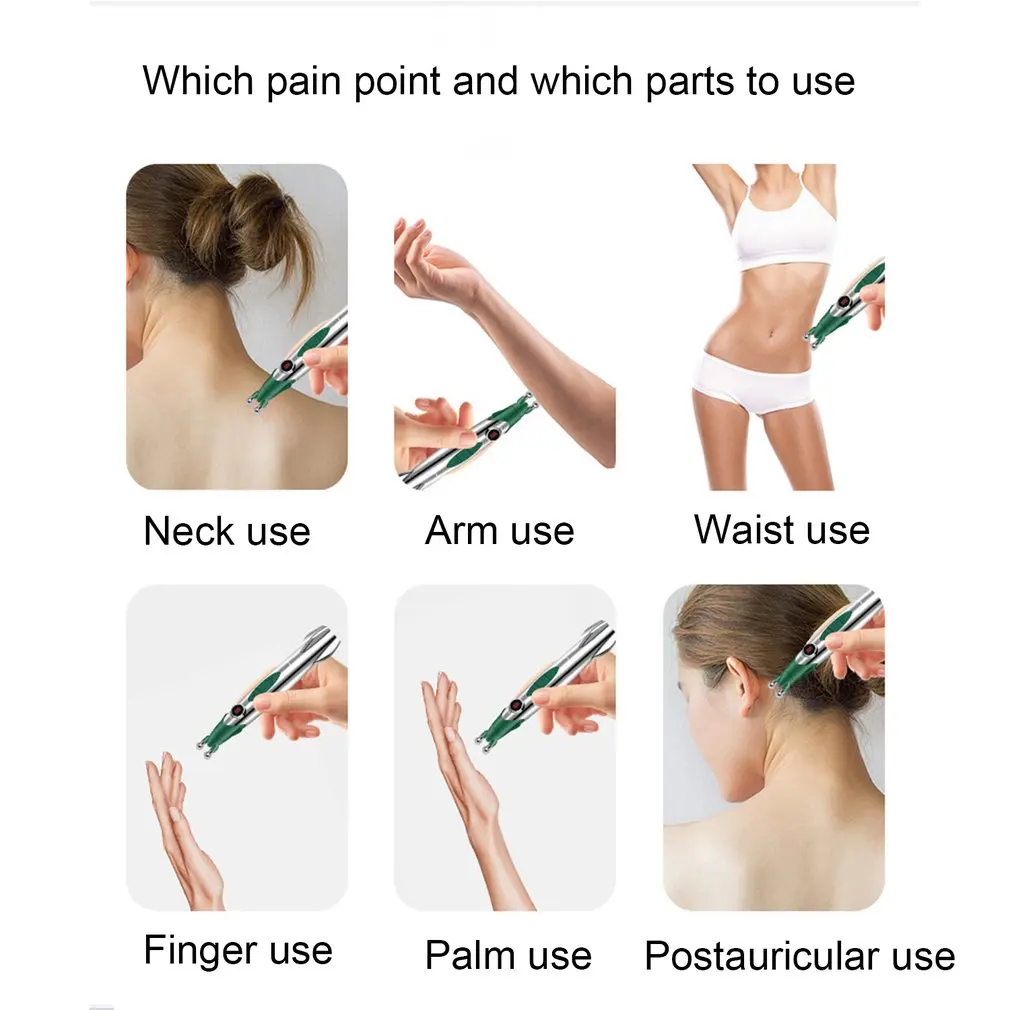 Which pain point and which parts to use

Neck use

Arm use

Waist use

Finger use

Palm use

Postauricular use