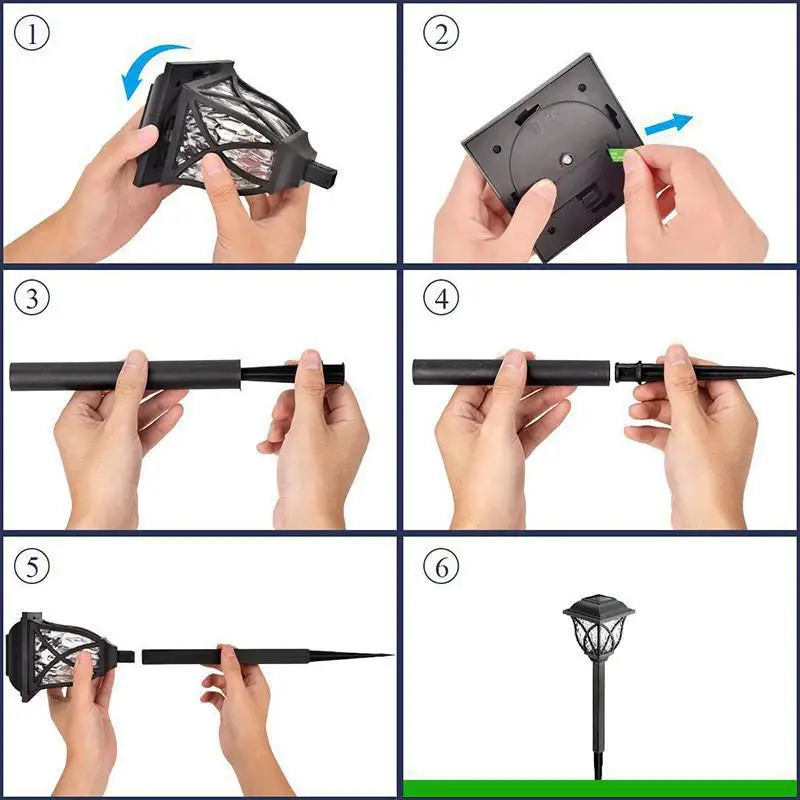 ①

②

③

④

⑤

⑥