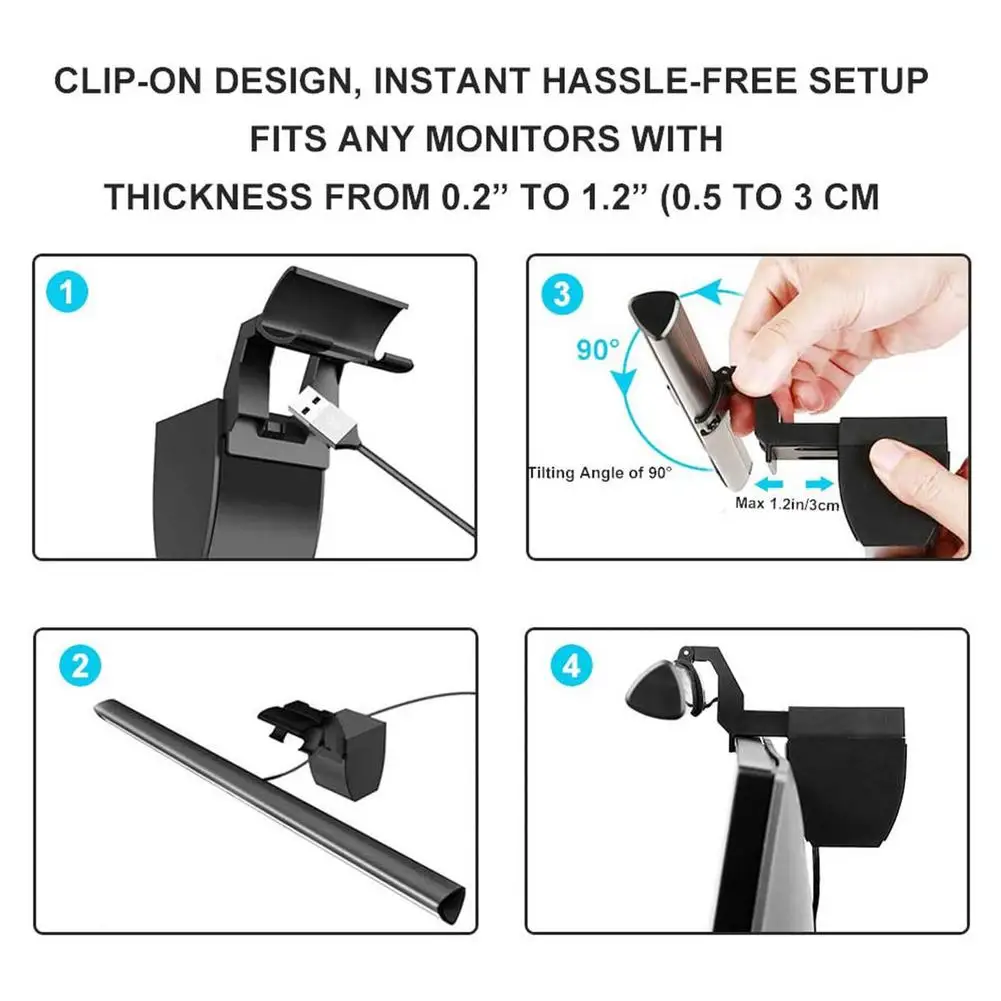 CLIP-ON DESIGN, INSTANT HASSLE-FREE SETUP
FITS ANY MONITORS WITH
THICKNESS FROM 0.2” TO 1.2” (0.5 TO 3 CM

1

3

90°

Tilting Angle of 90°

Max 1.2in/3cm

2

4