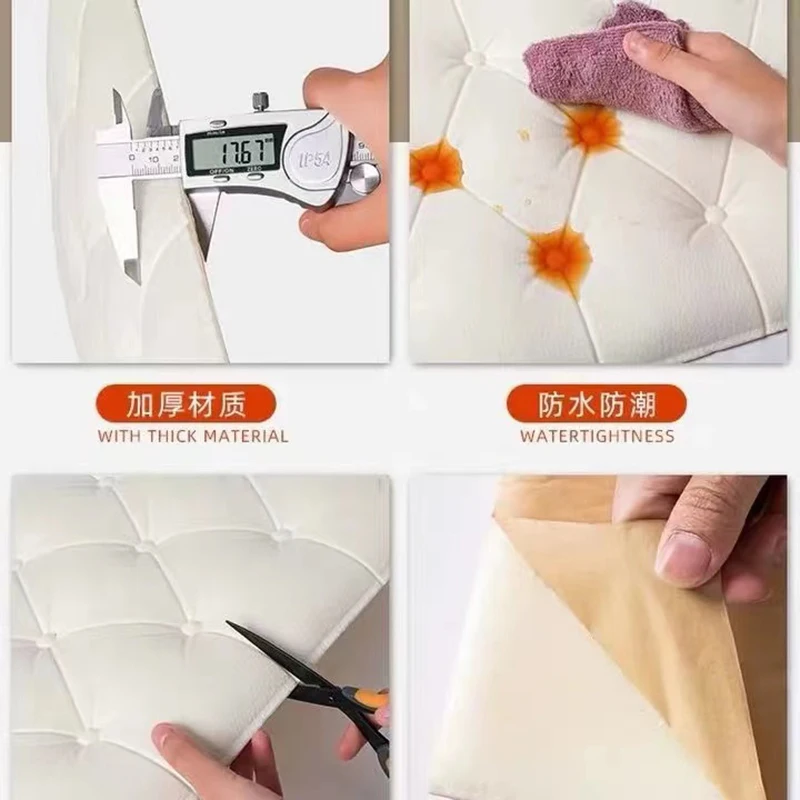 17.67
OFF/ON ZERO
IP54

加厚材质
WITH THICK MATERIAL

防水防潮
WATERTIGHTNESS