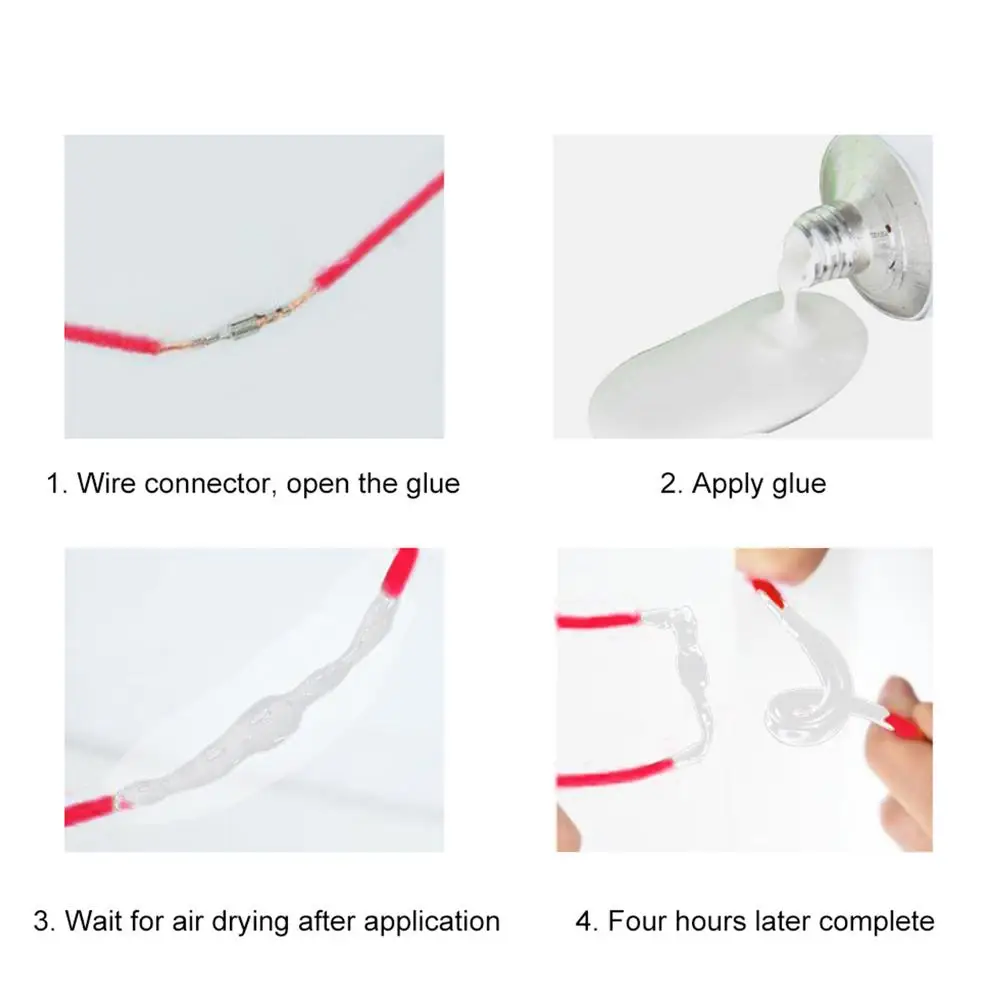 1. Wire connector, open the glue

2. Apply glue

3. Wait for air drying after application

4. Four hours later complete