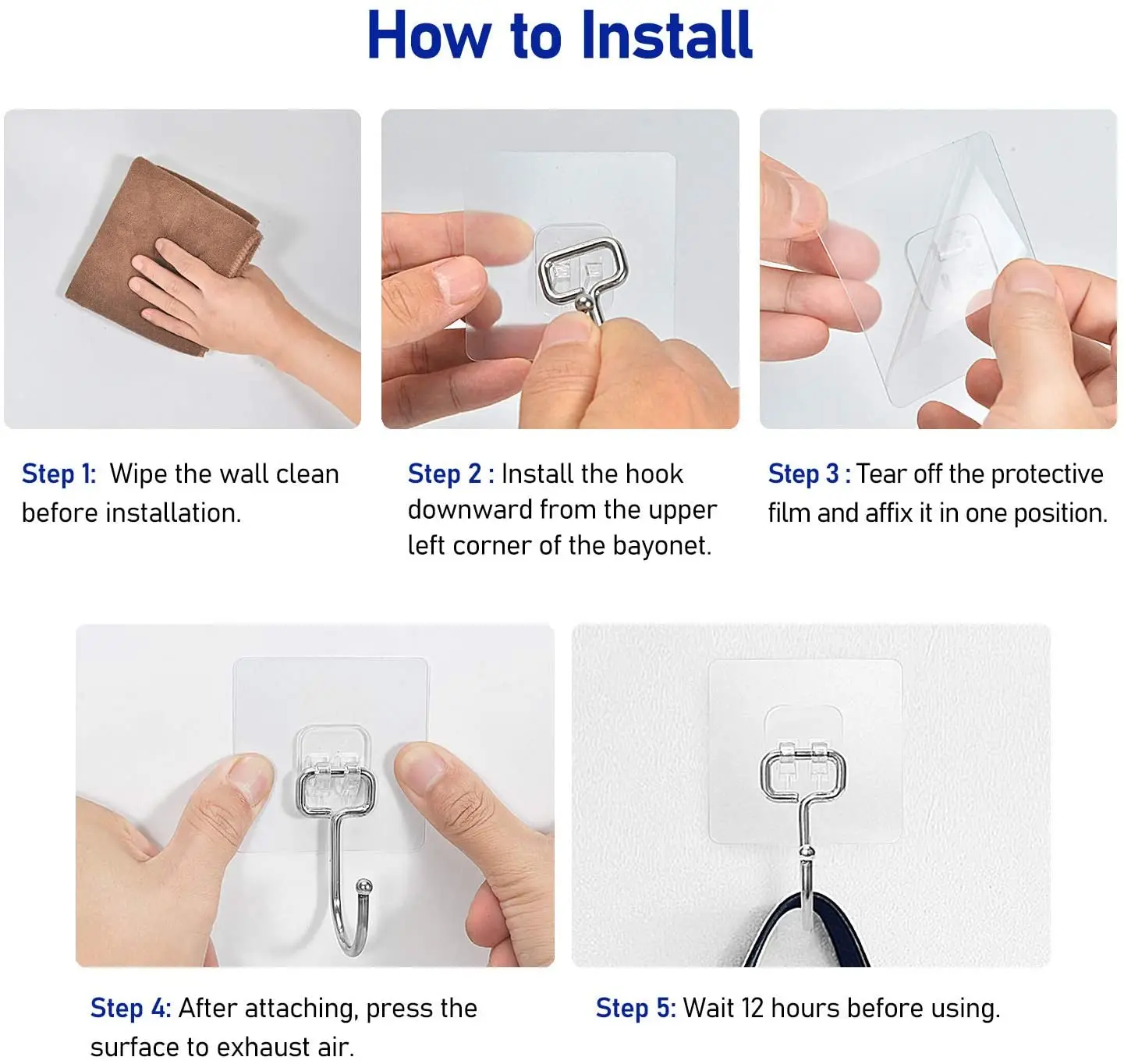 How to Install

Step 1: Wipe the wall clean before installation.

Step 2 : Install the hook downward from the upper left corner of the bayonet.

Step 3 : Tear off the protective film and affix it in one position.

Step 4: After attaching, press the surface to exhaust air.

Step 5: Wait 12 hours before using.