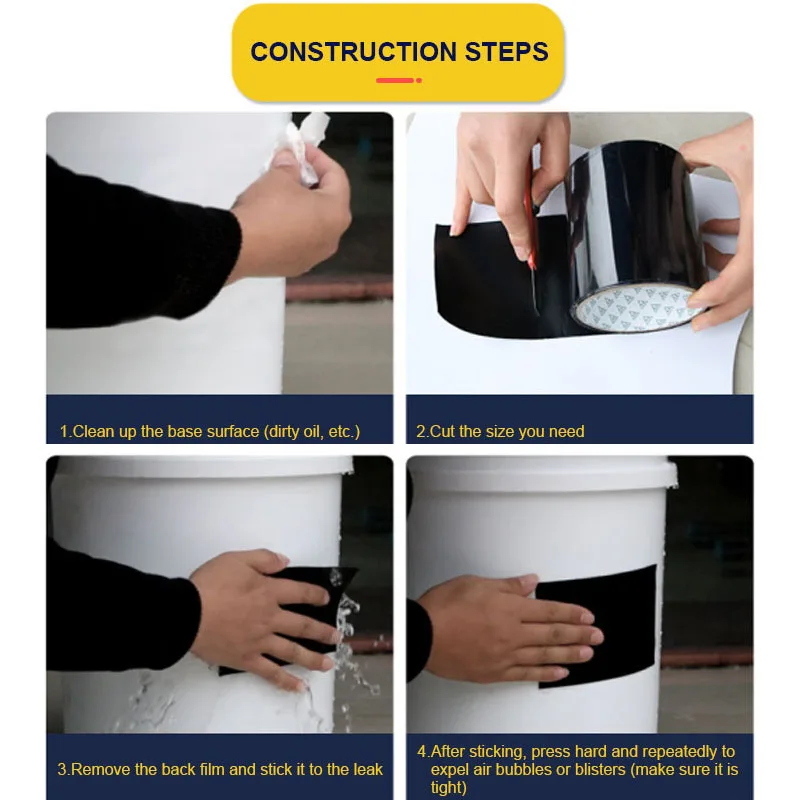 CONSTRUCTION STEPS

1.Clean up the base surface (dirty oil, etc.)

2.Cut the size you need

3.Remove the back film and stick it to the leak

4.After sticking, press hard and repeatedly to expel air bubbles or blisters (make sure it is tight)