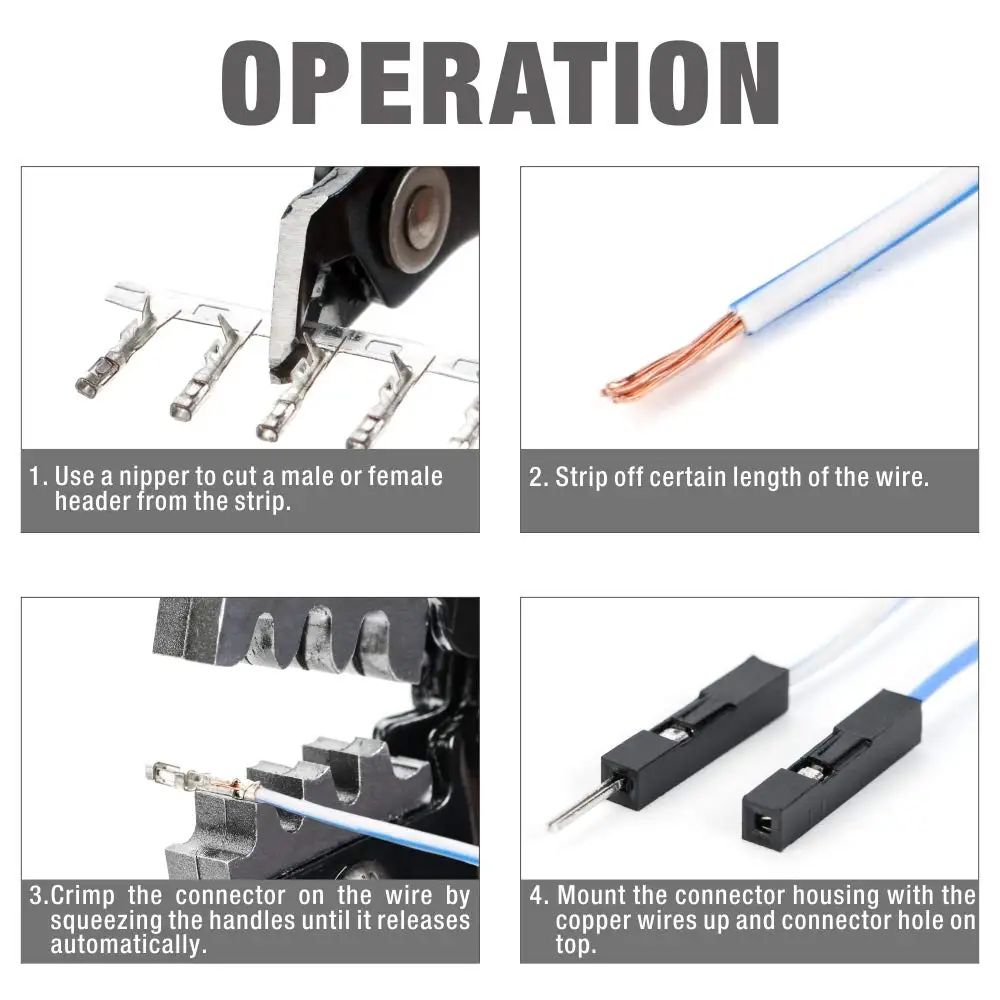 OPERATION

1. Use a nipper to cut a male or female header from the strip.

2. Strip off certain length of the wire.

3.Crimp the connector on the wire by squeezing the handles until it releases automatically.

4. Mount the connector housing with the copper wires up and connector hole on top.