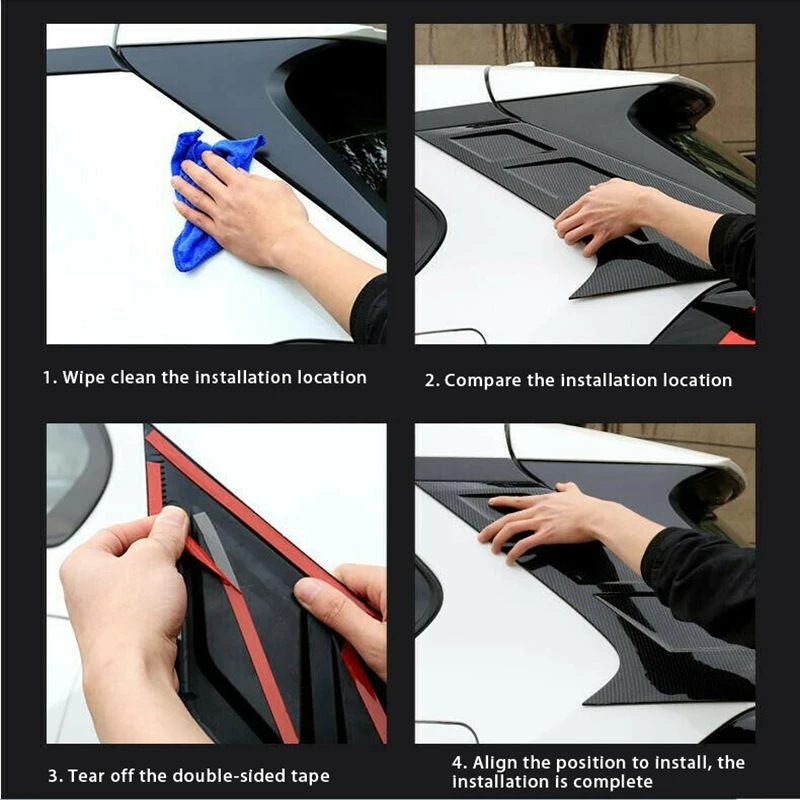 1. Wipe clean the installation location

2. Compare the installation location

3. Tear off the double-sided tape

4. Align the position to install, the installation is complete