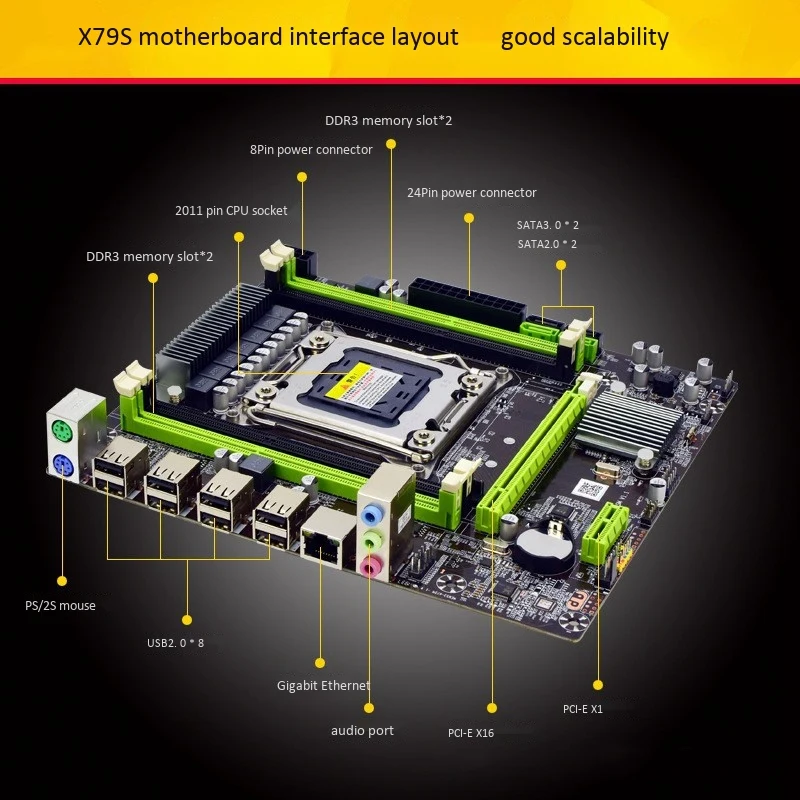 X79S motherboard interface layout good scalability

DDR3 memory slot*2

8Pin power connector

24Pin power connector

2011 pin CPU socket

SATA3. 0 * 2

SATA2.0 * 2

DDR3 memory slot*2

PS/2S mouse

USB2. 0 * 8

Gigabit Ethernet

audio port

PCI-E X16

PCI-E X1