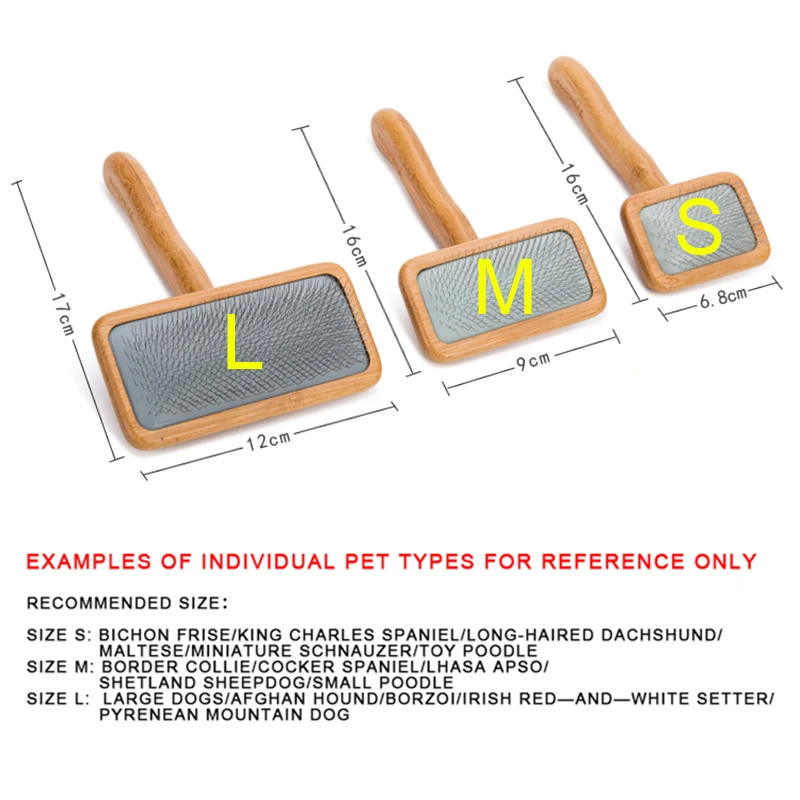 17cm
L
12cm
16cm
M
9cm
16cm
S
6.8cm

EXAMPLES OF INDIVIDUAL PET TYPES FOR REFERENCE ONLY

RECOMMENDED SIZE:

SIZE S: BICHON FRISE/KING CHARLES SPANIEL/LONG-HAIRED DACHSHUND/ MALTESE/MINIATURE SCHNAUZER/TOY POODLE
SIZE M: BORDER COLLIE/COCKER SPANIEL/LHASA APSO/ SHETLAND SHEEPDOG/SMALL POODLE
SIZE L: LARGE DOGS/AFGHAN HOUND/BORZOI/IRISH RED—AND—WHITE SETTER/ PYRENEAN MOUNTAIN DOG