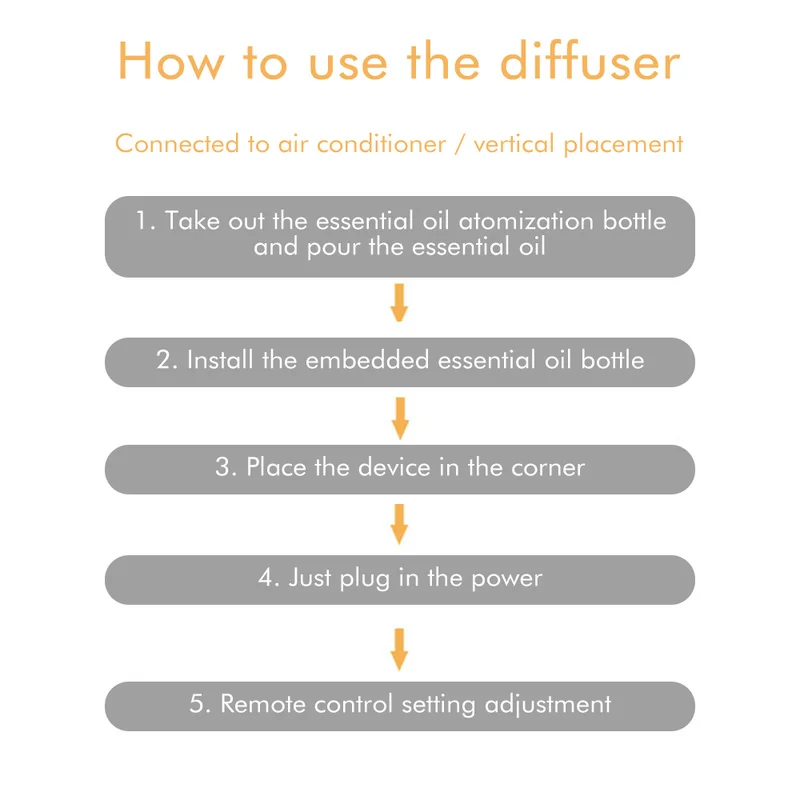 How to use the diffuser

Connected to air conditioner / vertical placement

1. Take out the essential oil atomization bottle and pour the essential oil

2. Install the embedded essential oil bottle

3. Place the device in the corner

4. Just plug in the power

5. Remote control setting adjustment