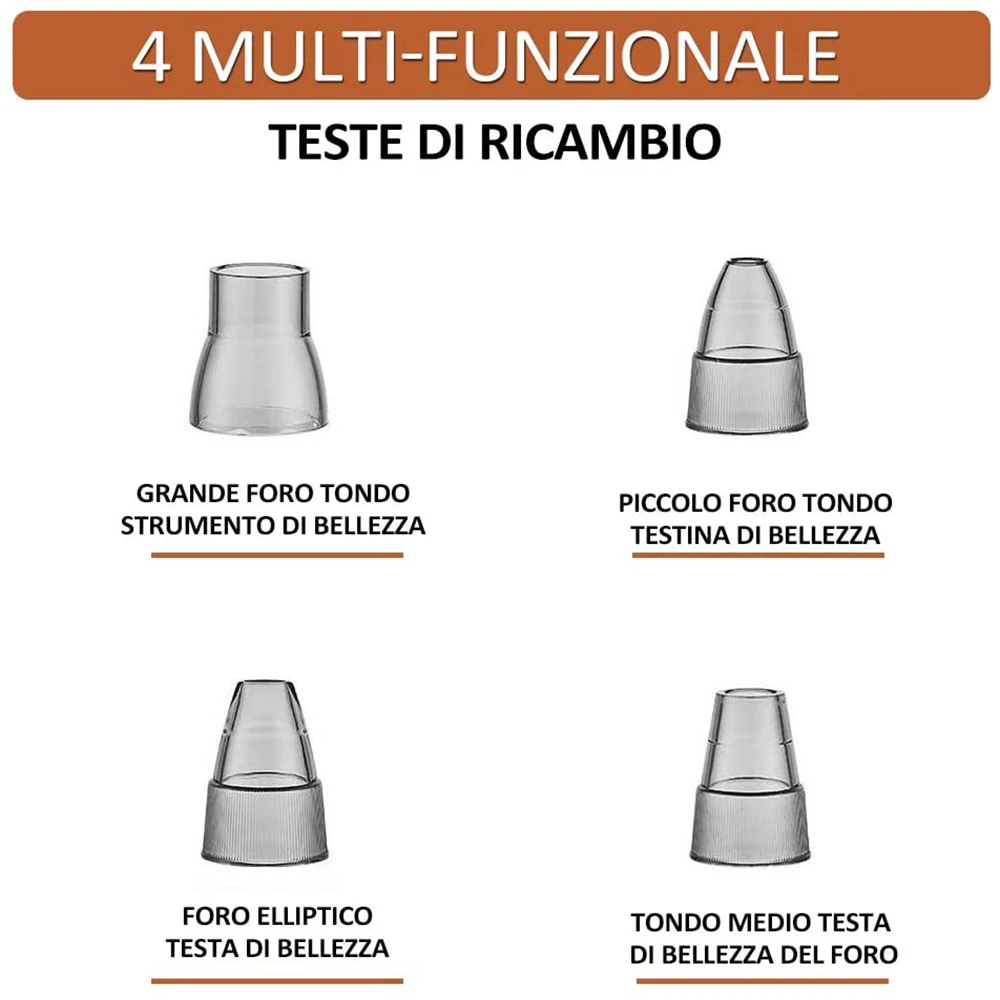 4 MULTI-FUNZIONALE

TESTE DI RICAMBIO

GRANDE FORO TONDO STRUMENTO DI BELLEZZA

PICCOLO FORO TONDO TESTINA DI BELLEZZA

FORO ELLIPTICO TESTA DI BELLEZZA

TONDO MEDIO TESTA DI BELLEZZA DEL FORO