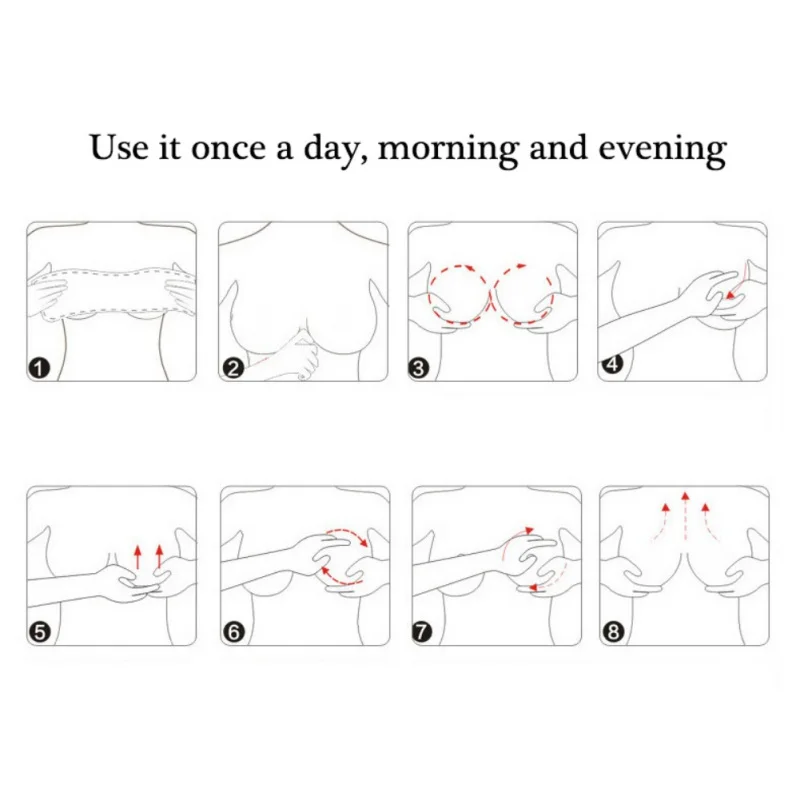 Use it once a day, morning and evening

1

2

3

4

5

6

7

8