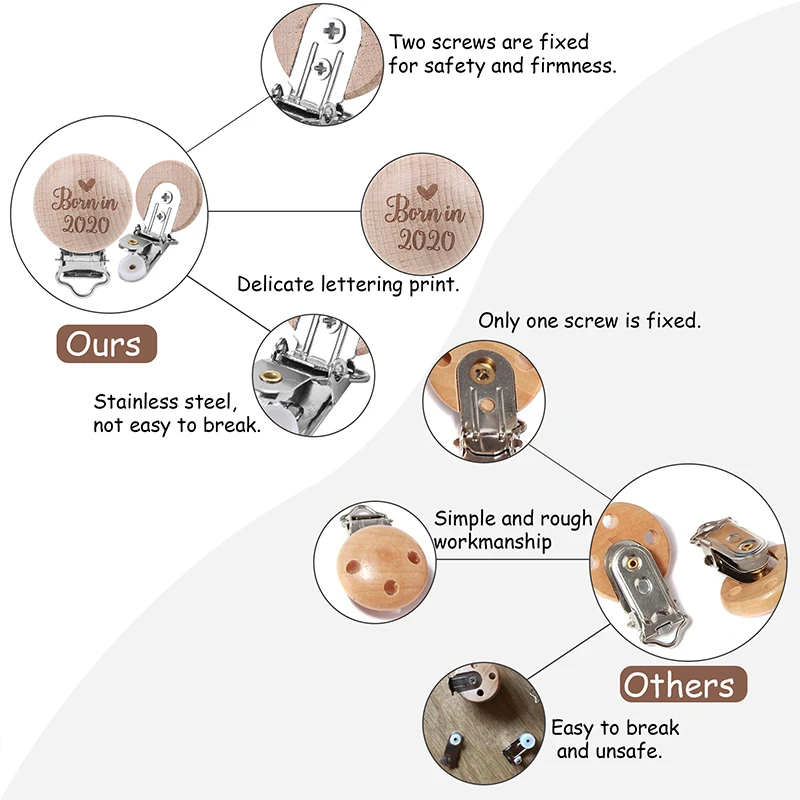 Two screws are fixed for safety and firmness.

Born in 2020

Born in 2020

Delicate lettering print.

Ours

Stainless steel, not easy to break.

Only one screw is fixed.

Simple and rough workmanship

Others

Easy to break and unsafe.